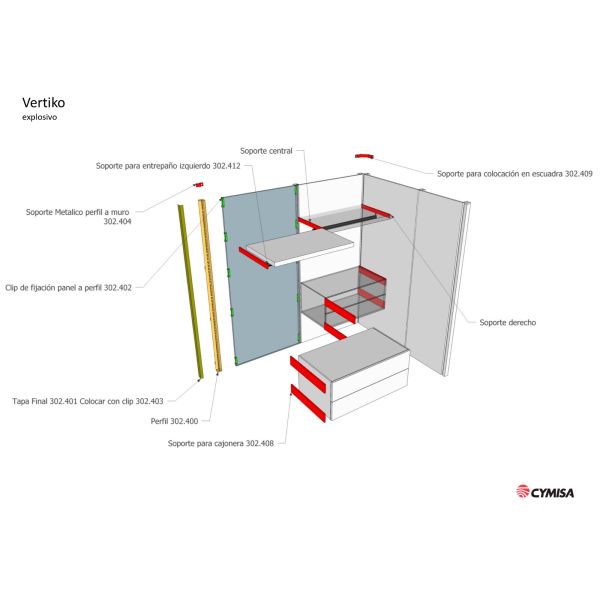 Vertiko
explosivo

Soporte central

Soporte para entrepaño izquierdo 302.412

Soporte para colocación en escuadra 302.409

Soporte Metalico perfil a muro 302.404

Clip de fijación panel a perfil 302.402

Soporte derecho

Tapa Final 302.401 Colocar con clip 302.403

Perfil 302.400

Soporte para cajonera 302.408

CYMISA