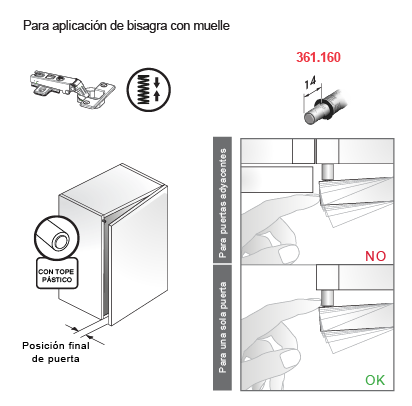 Para aplicación de bisagra con muelle

361.160

14

CON TOPE PÁSTICO

Posición final de puerta

Para puertas adyacentes

NO

Para una sola puerta

OK