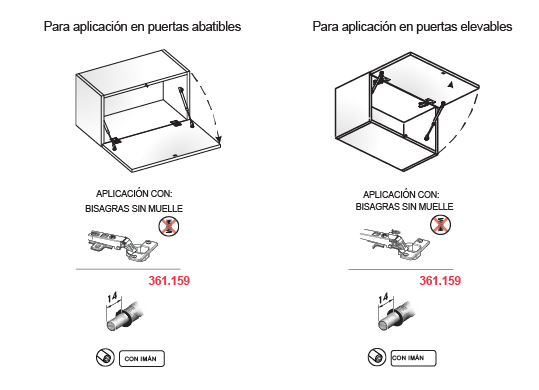 Para aplicación en puertas abatibles

APLICACIÓN CON:
BISAGRAS SIN MUELLE

361.159

14

CON IMÁN

Para aplicación en puertas elevables

APLICACIÓN CON:
BISAGRAS SIN MUELLE

361.159

14

CON IMÁN