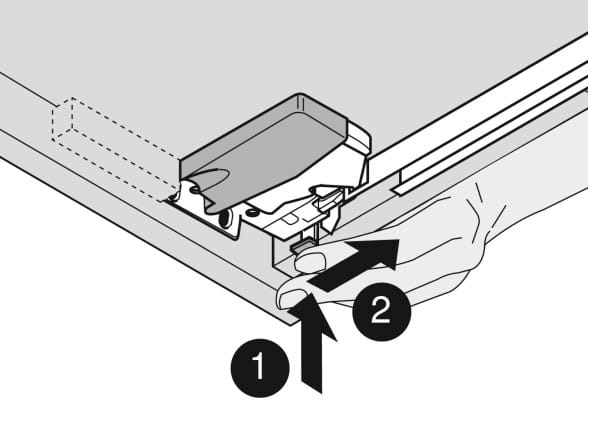 2

1