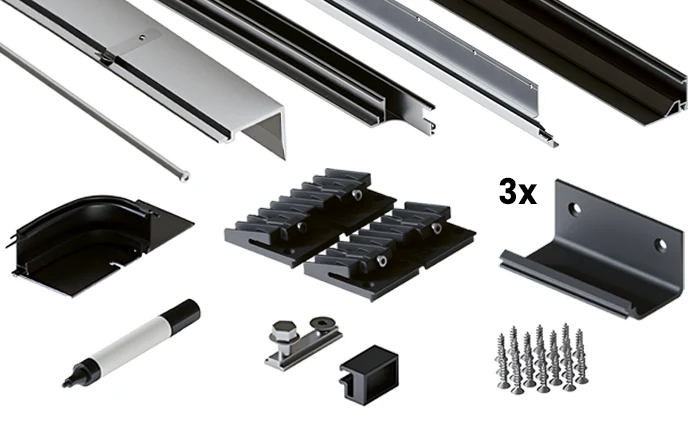 3x