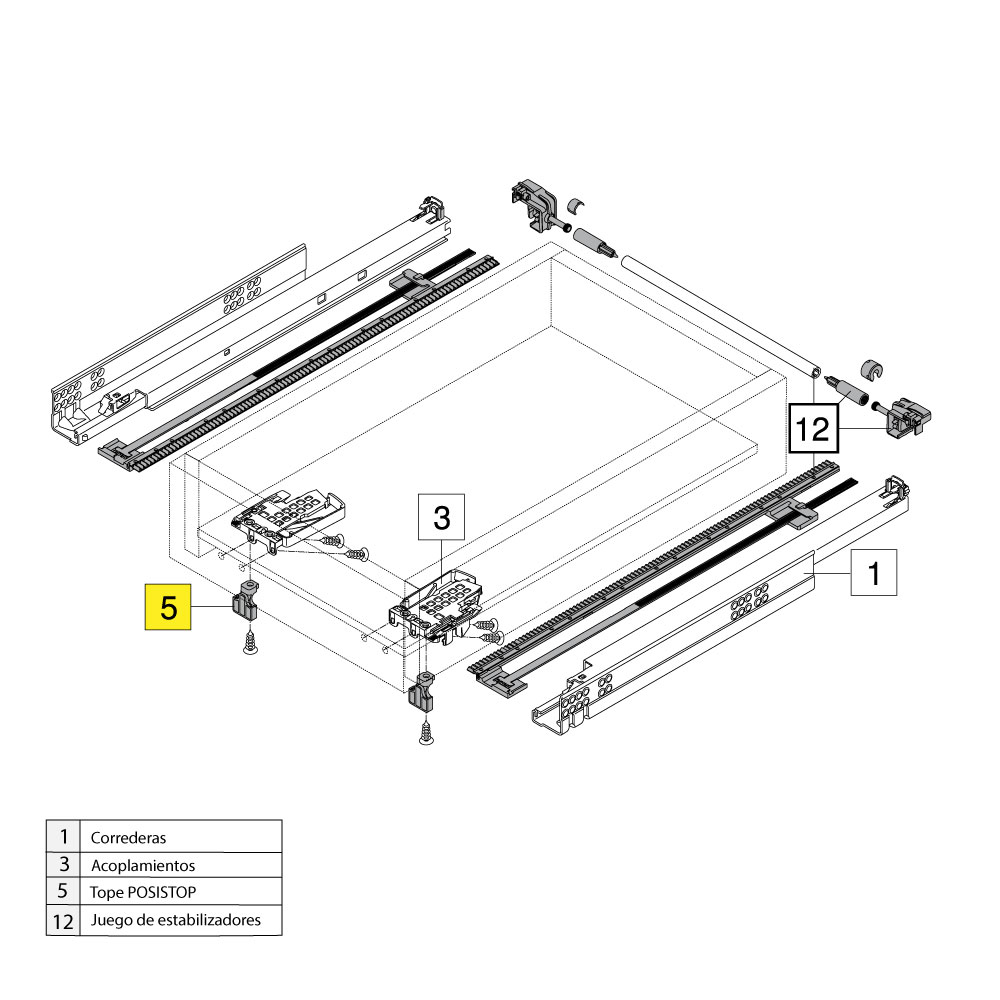 12

3

1

5

| 1 | Correderas |
|---|---|
| 3 | Acoplamientos |
| 5 | Tope POSISTOP |
| 12 | Juego de estabilizadores |