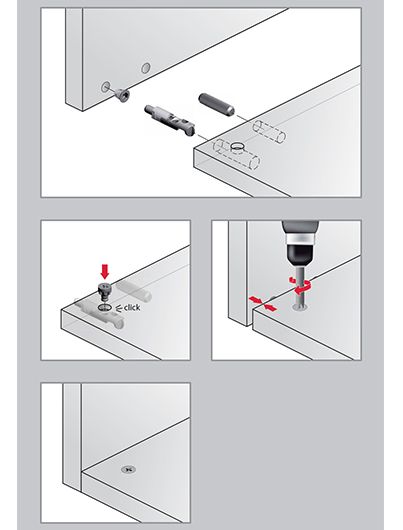 click