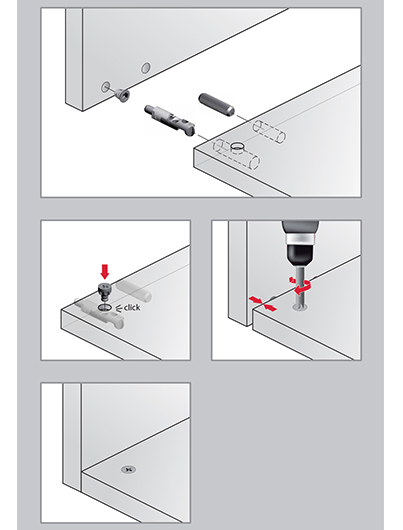 click