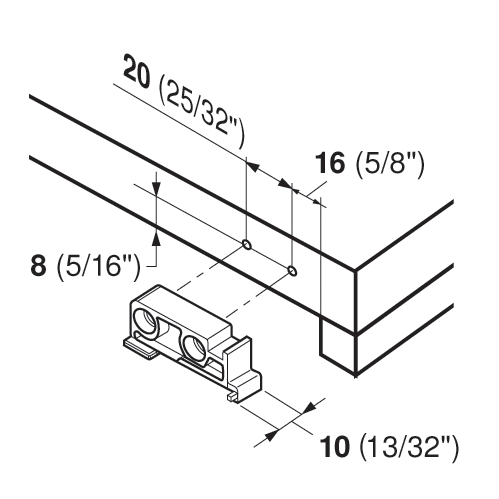 20 (25/32")

16 (5/8")

8 (5/16")

10 (13/32")