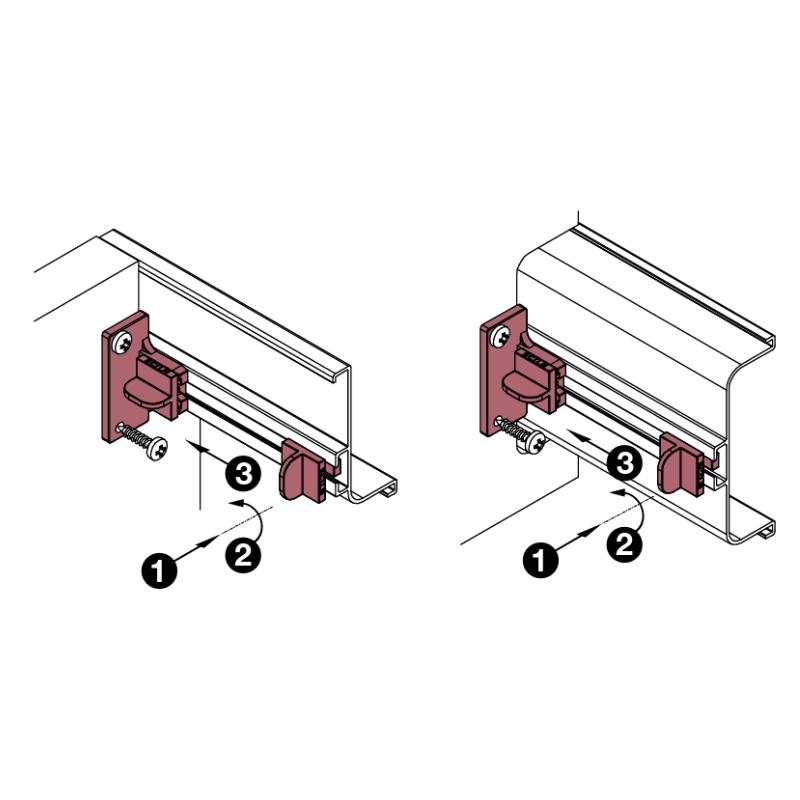 3
2
1
3
2
1