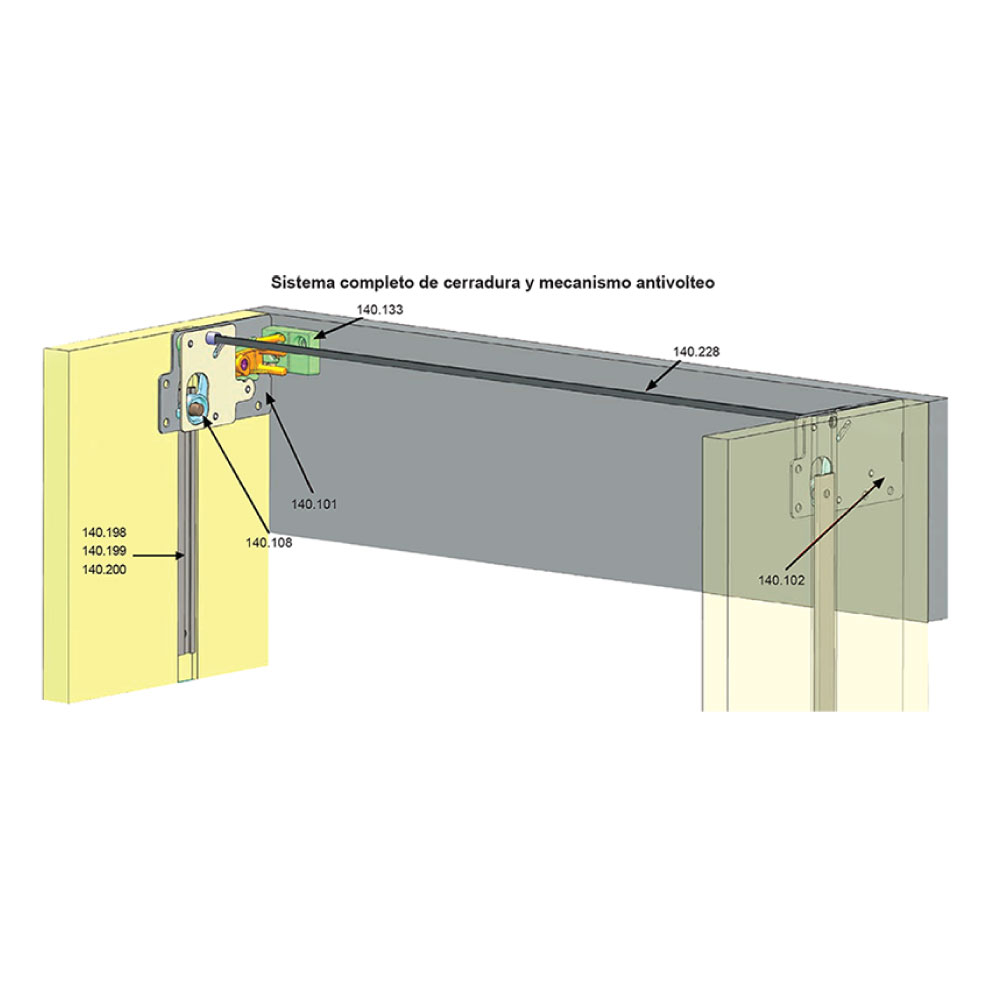 Sistema completo de cerradura y mecanismo antivolteo

140.133

140.228

140.101

140.108

140.198
140.199
140.200

140.102