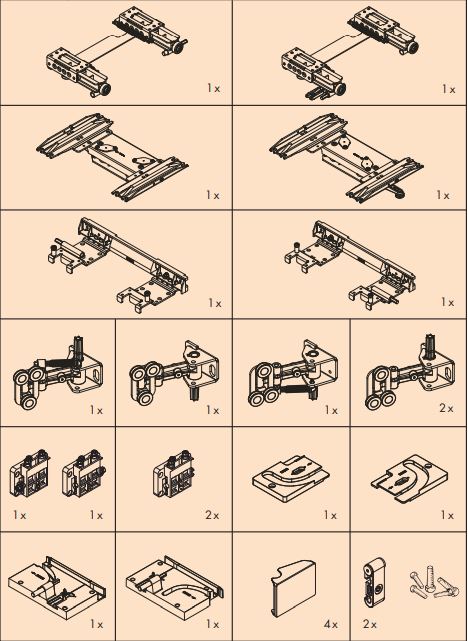 1x

1x

1x

1x

1x

1x

1x

1x

1x

2x

1x

1x

2x

1x

1x

1x

1x

4x

2x