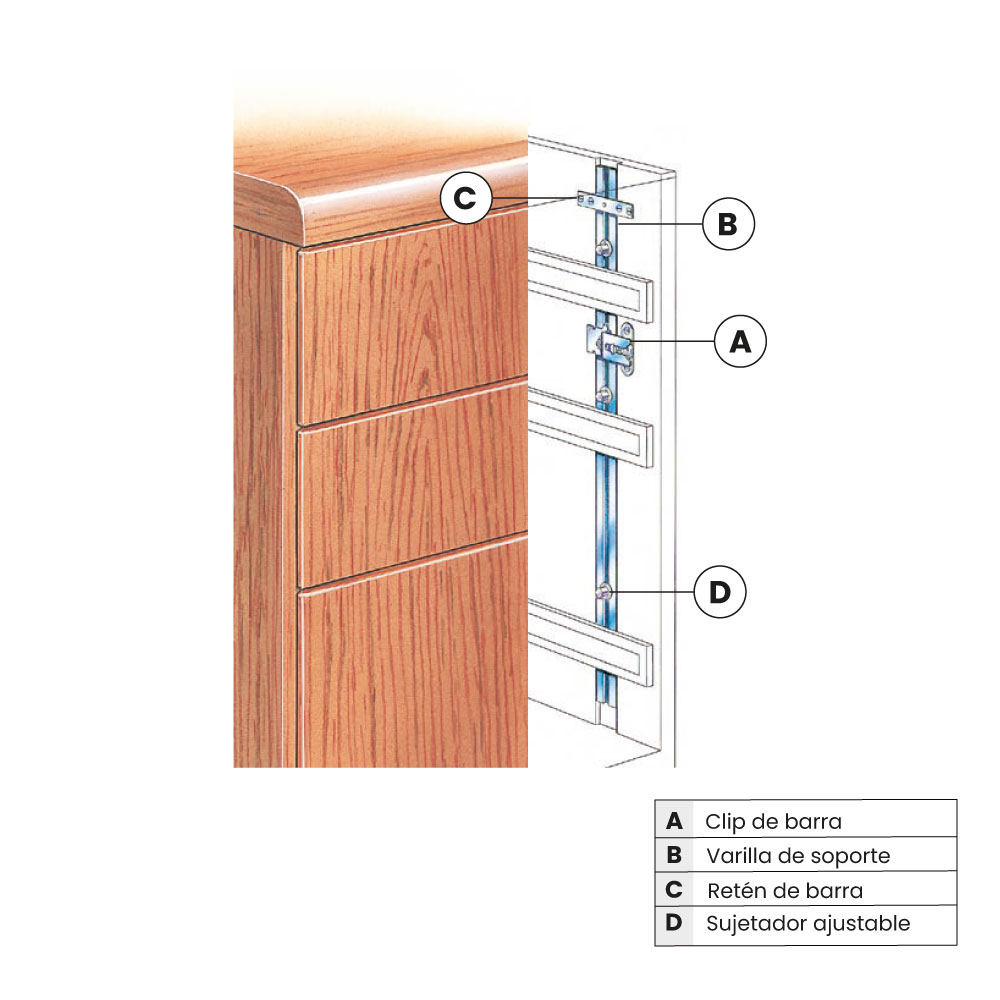 C
B
A
D

| A | Clip de barra |
|---|---|
| B | Varilla de soporte |
| C | Retén de barra |
| D | Sujetador ajustable |