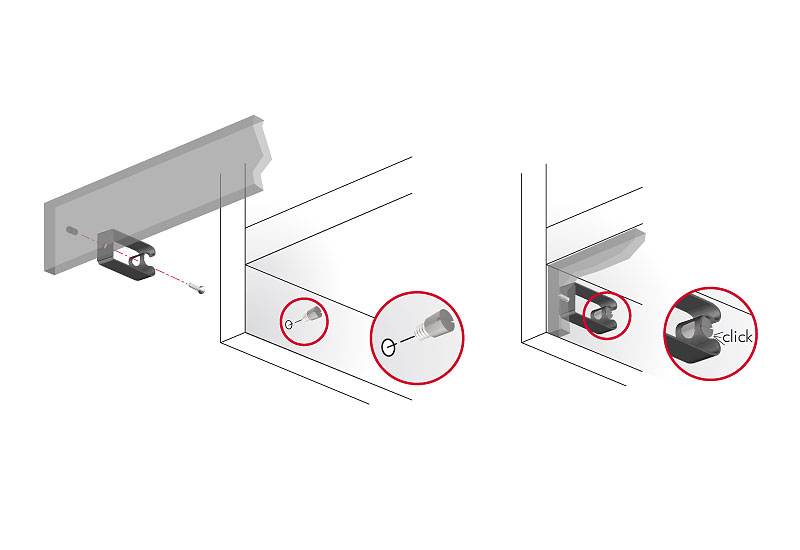 click