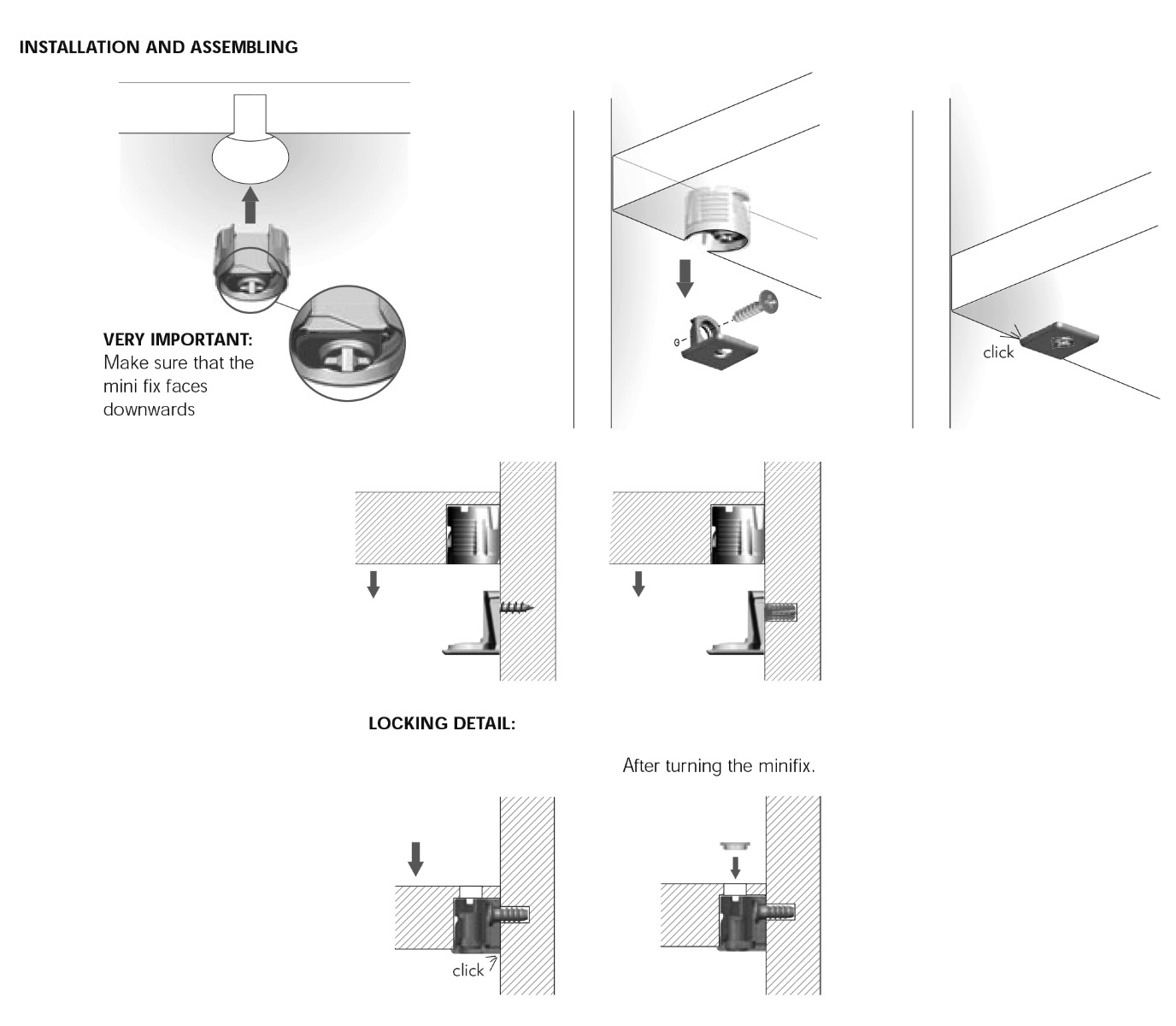 INSTALLATION AND ASSEMBLING

VERY IMPORTANT:
Make sure that the mini fix faces downwards

click

LOCKING DETAIL:

After turning the minifix.

click