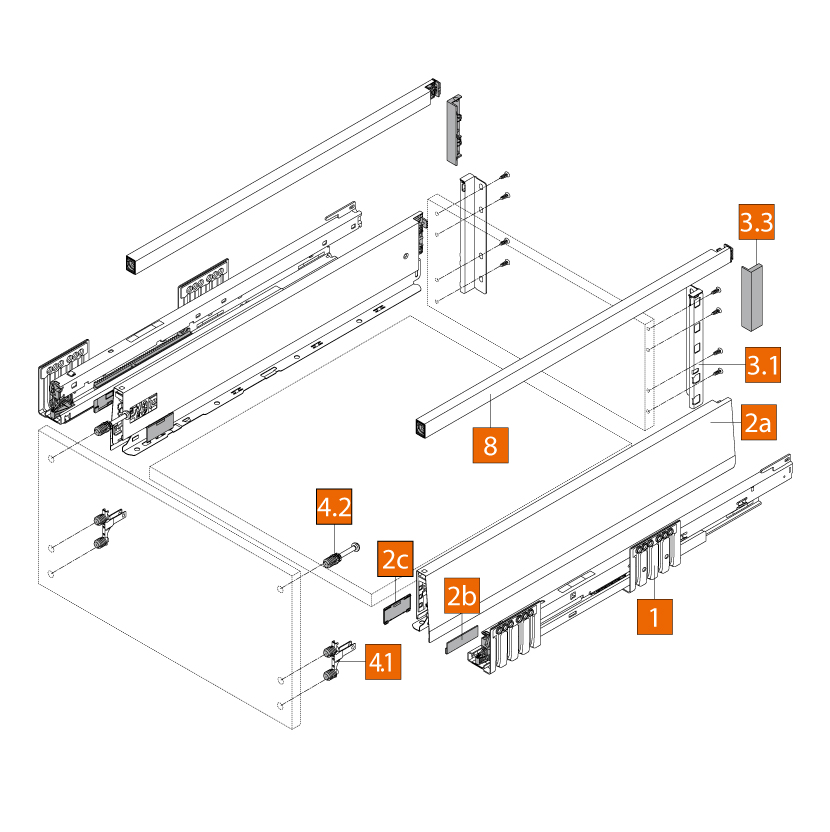 3.3
3.1
2a
8
4.2
2c
2b
1
4.1