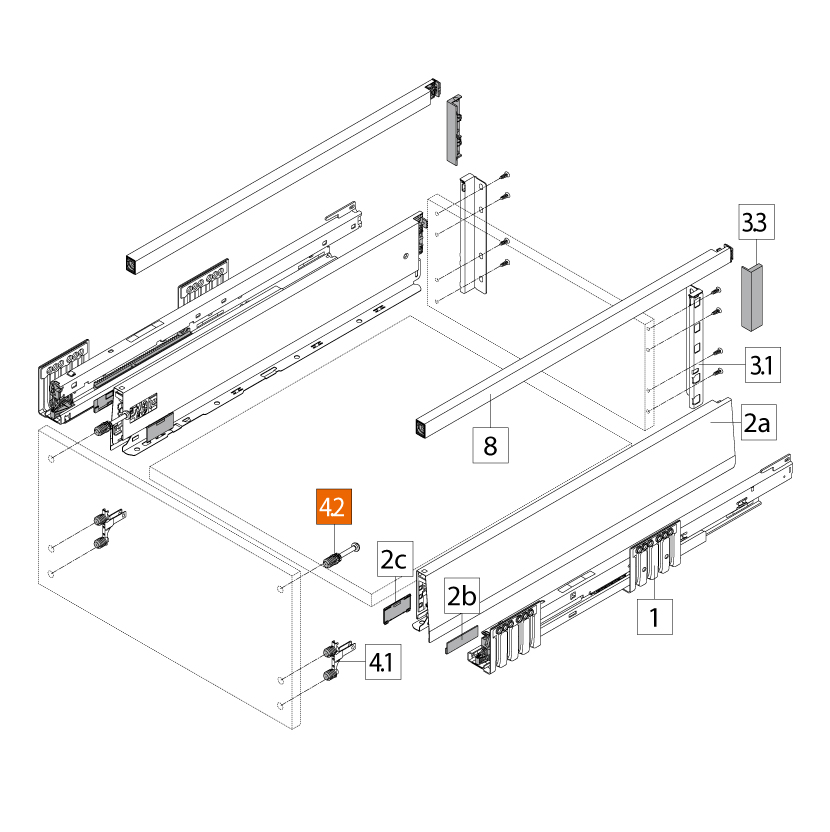 3.3

3.1

2a

8

4.2

2c

2b

1

4.1