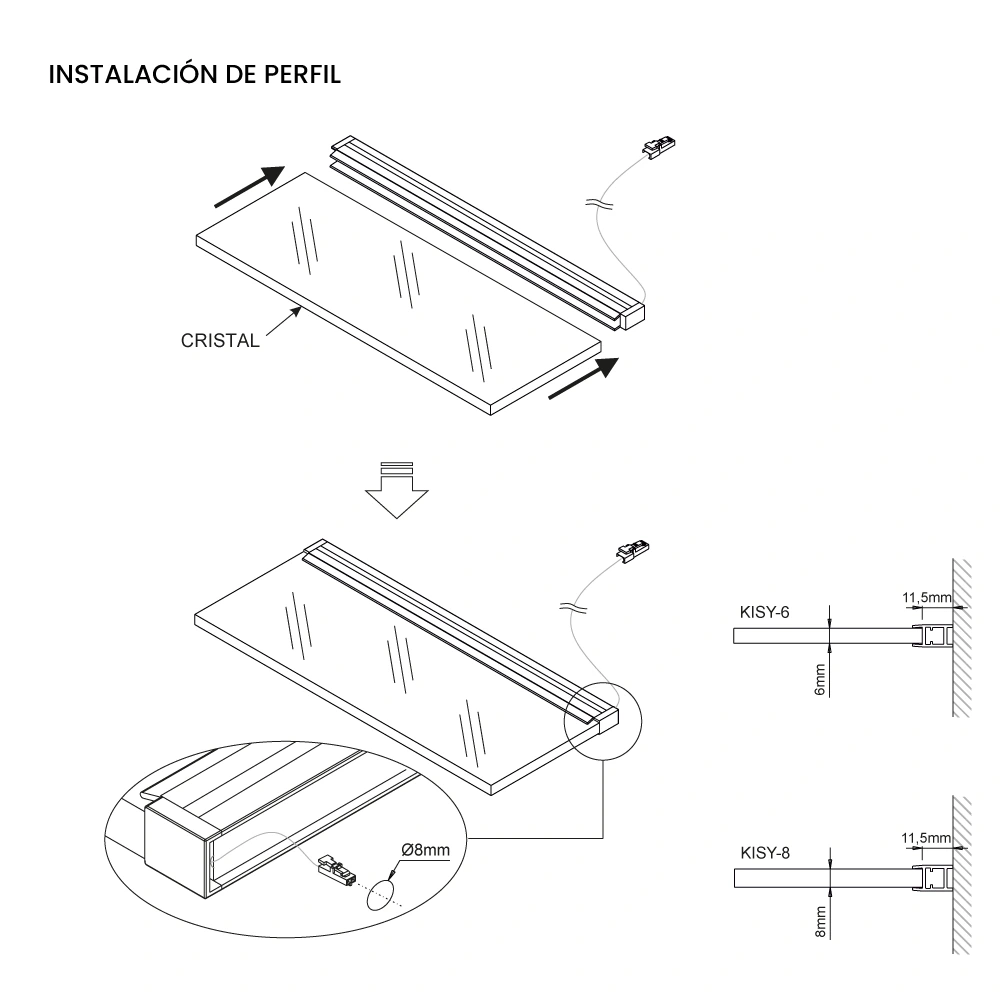 INSTALACIÓN DE PERFIL

CRISTAL

Ø8mm

KISY-6

11,5mm

6mm

KISY-8

11,5mm

8mm