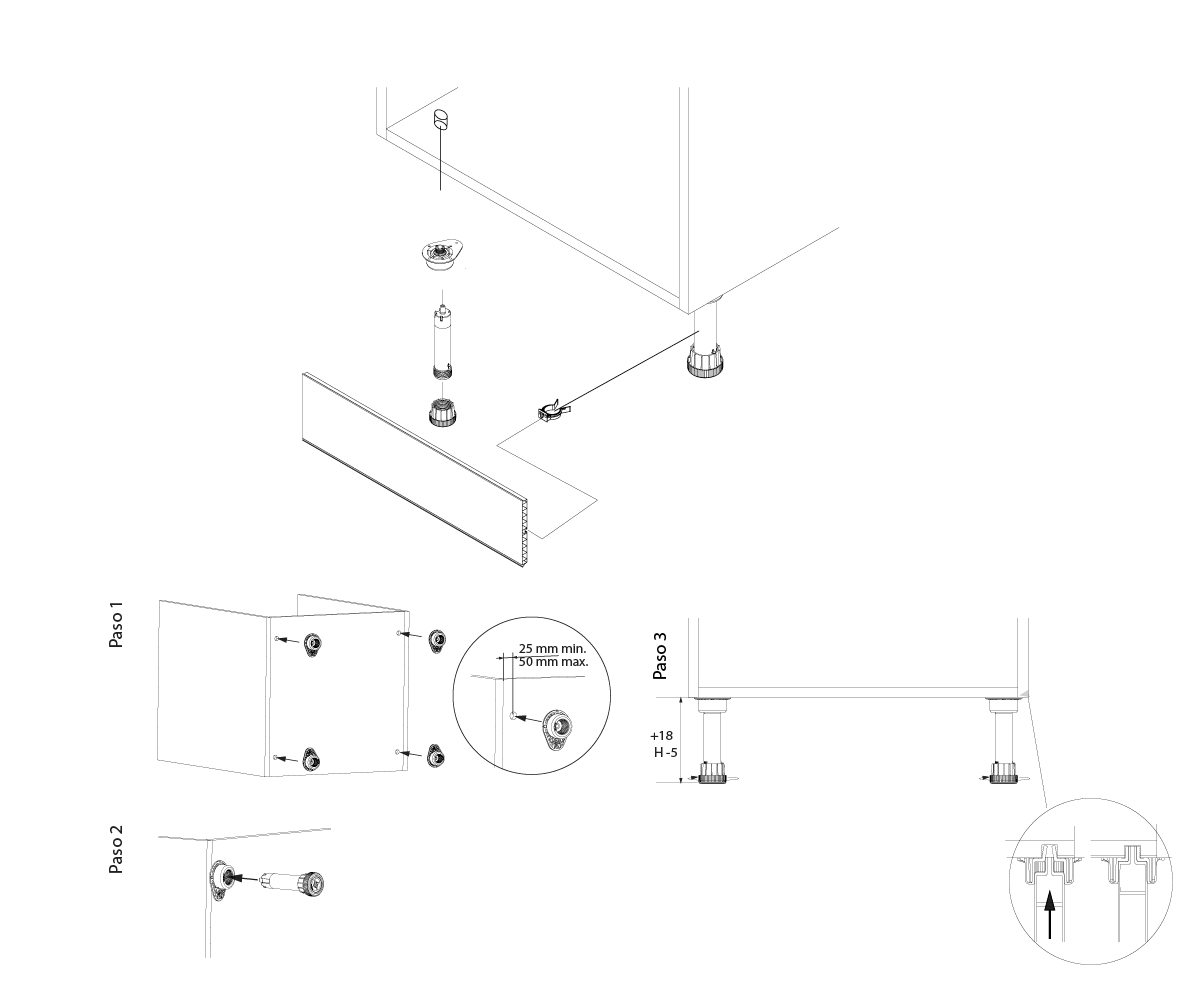 Paso 1

25 mm min.
50 mm max.

Paso 3

+18
H -5

Paso 2