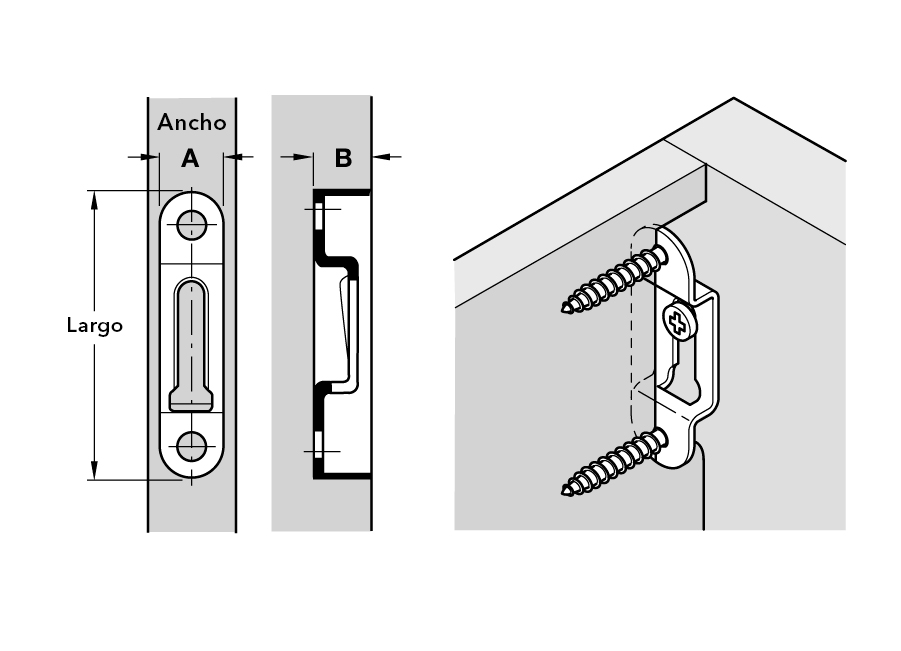 Ancho
A
B
Largo