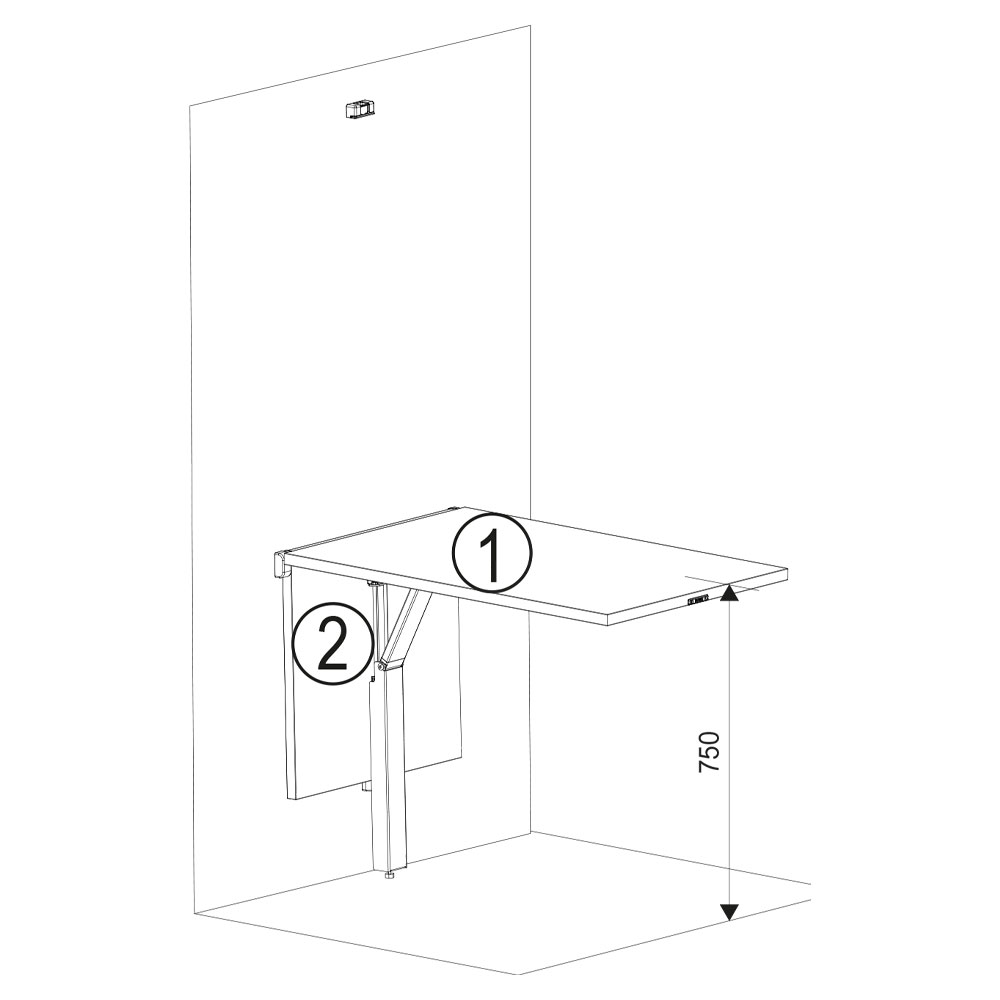 1

2

750