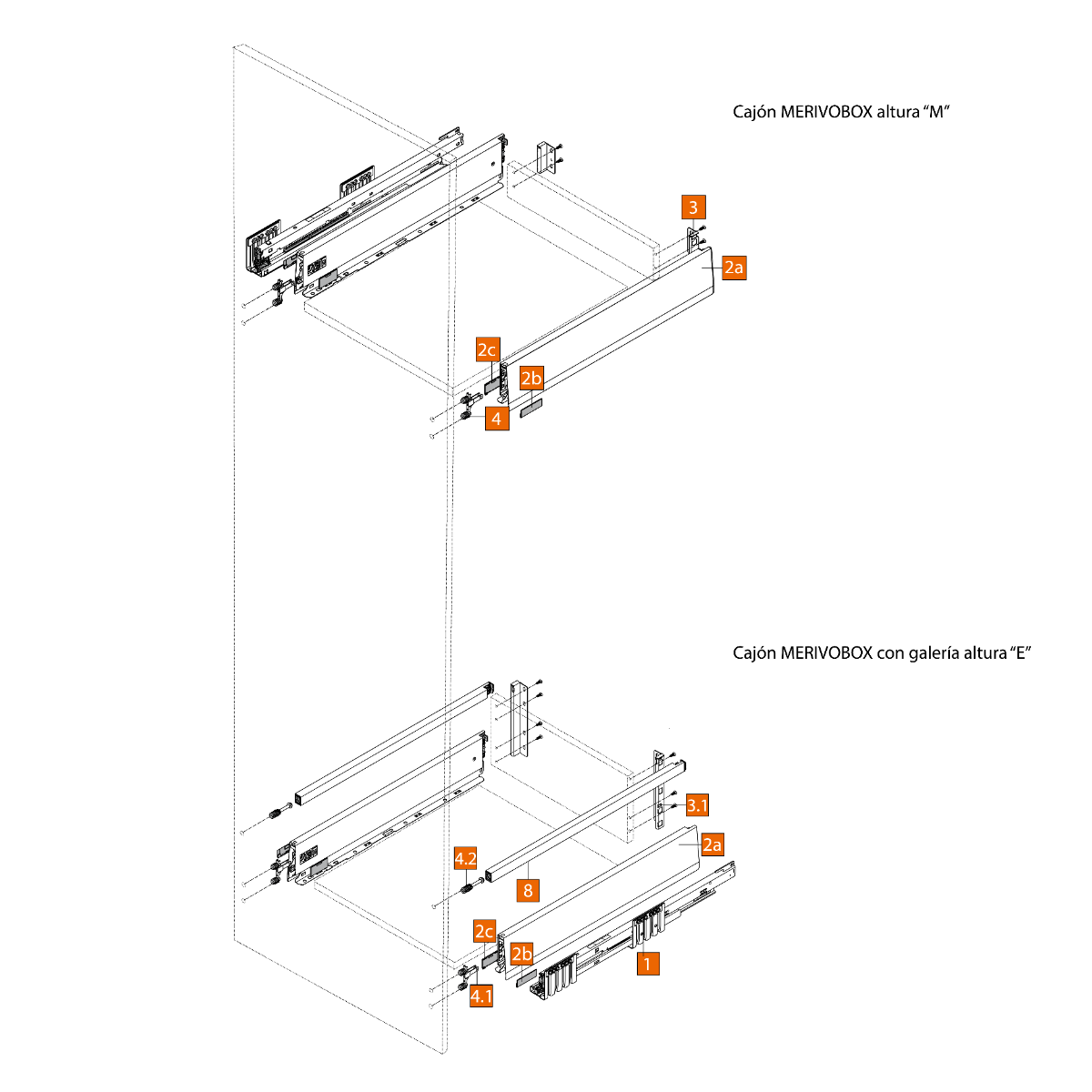 Cajón MERIVOBOX altura “M”

3

2a

2c

2b

4

Cajón MERIVOBOX con galería altura “E”

3.1

2a

4.2

8

2c

2b

1

4.1