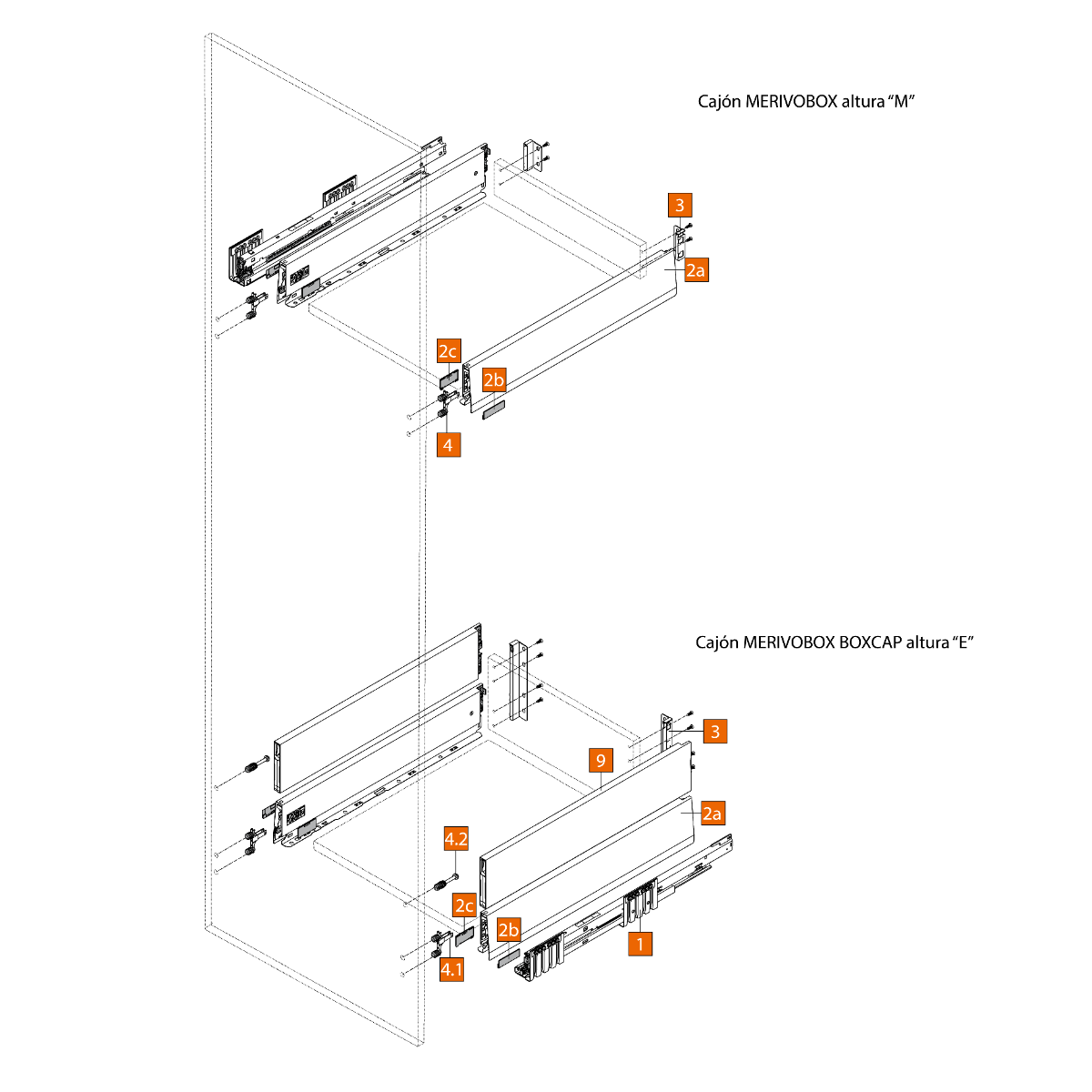 Cajón MERIVOBOX altura “M”

3

2a

2c

2b

4

Cajón MERIVOBOX BOXCAP altura “E”

3

9

2a

4.2

2c

2b

1

4.1