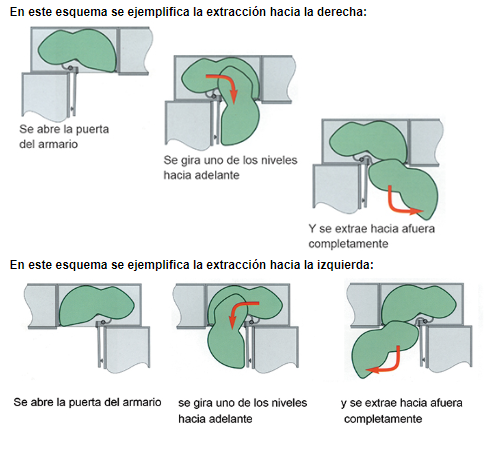 En este esquema se ejemplifica la extracción hacia la derecha:

Se abre la puerta del armario

Se gira uno de los niveles hacia adelante

Y se extrae hacia afuera completamente

En este esquema se ejemplifica la extracción hacia la izquierda:

Se abre la puerta del armario

se gira uno de los niveles hacia adelante

y se extrae hacia afuera completamente