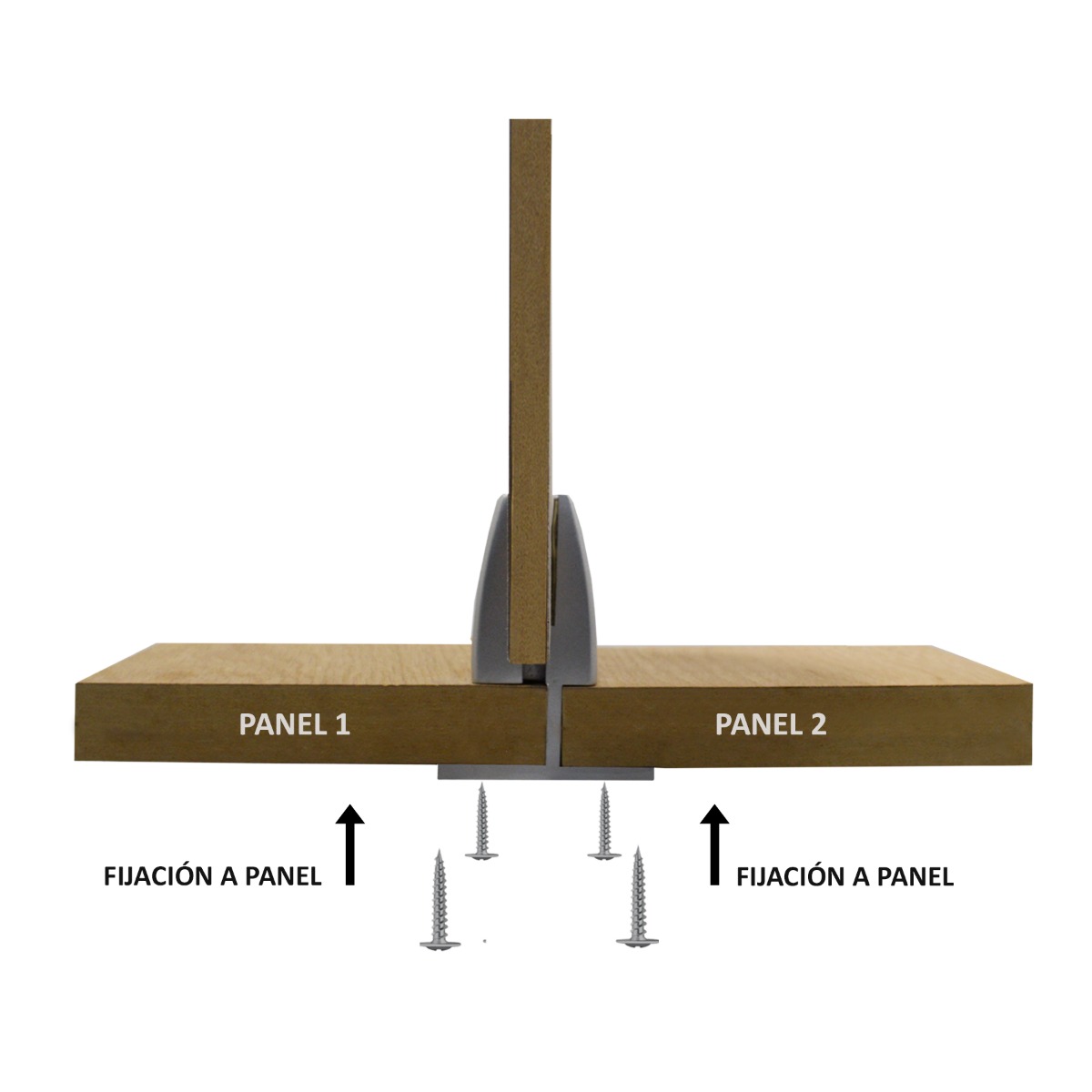 PANEL 1

PANEL 2

FIJACIÓN A PANEL

FIJACIÓN A PANEL