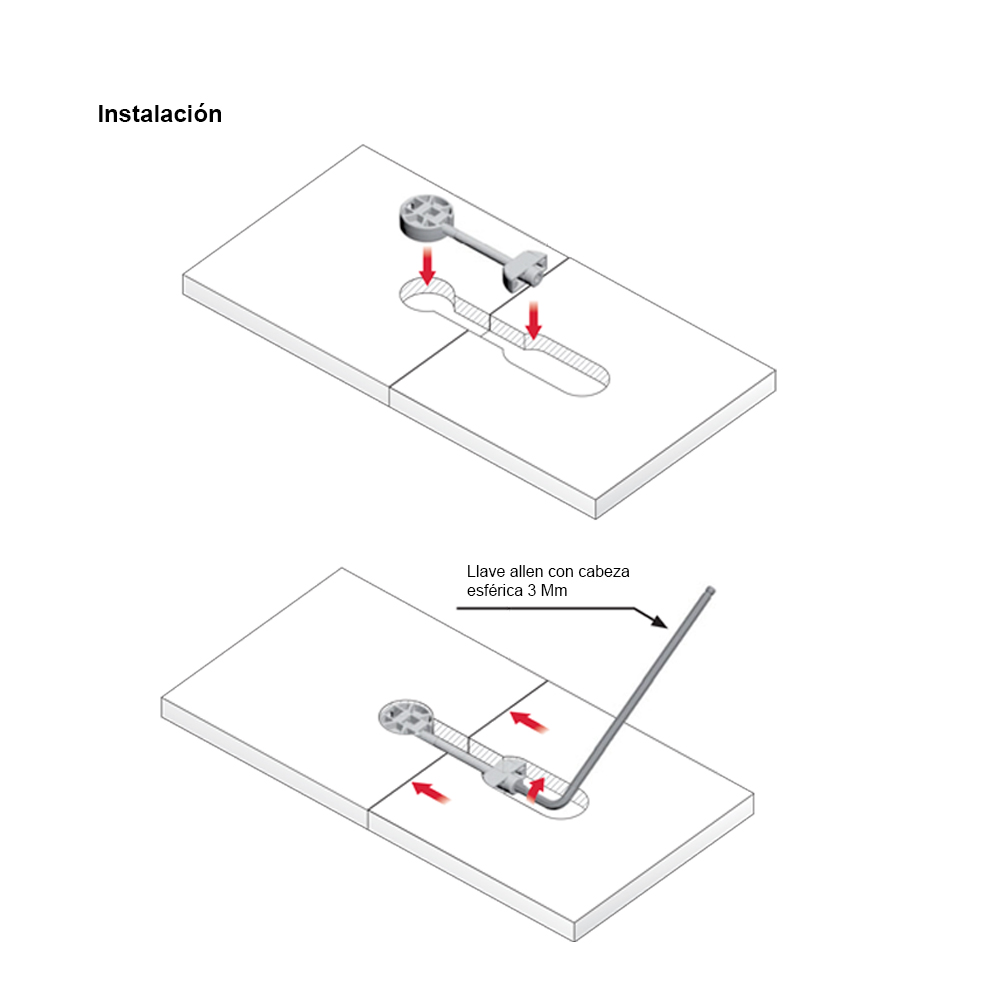 Instalación

Llave allen con cabeza esférica 3 Mm