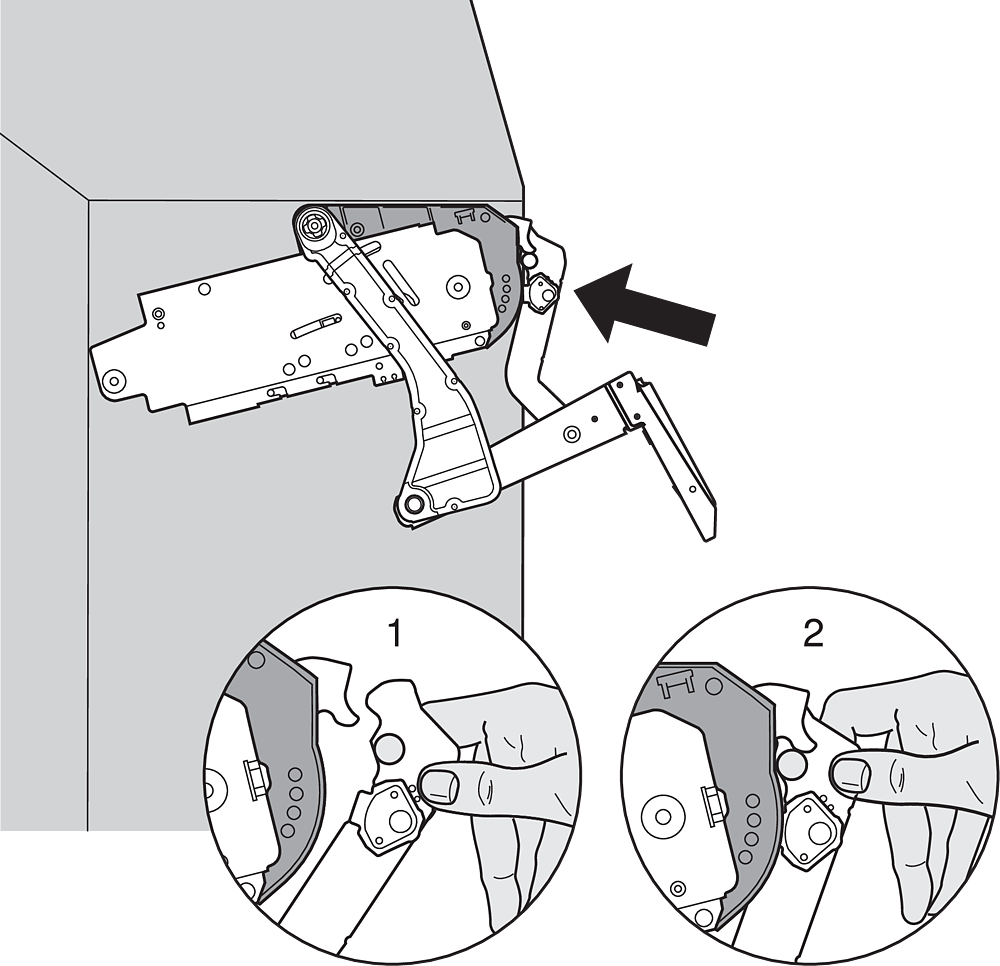 1

2