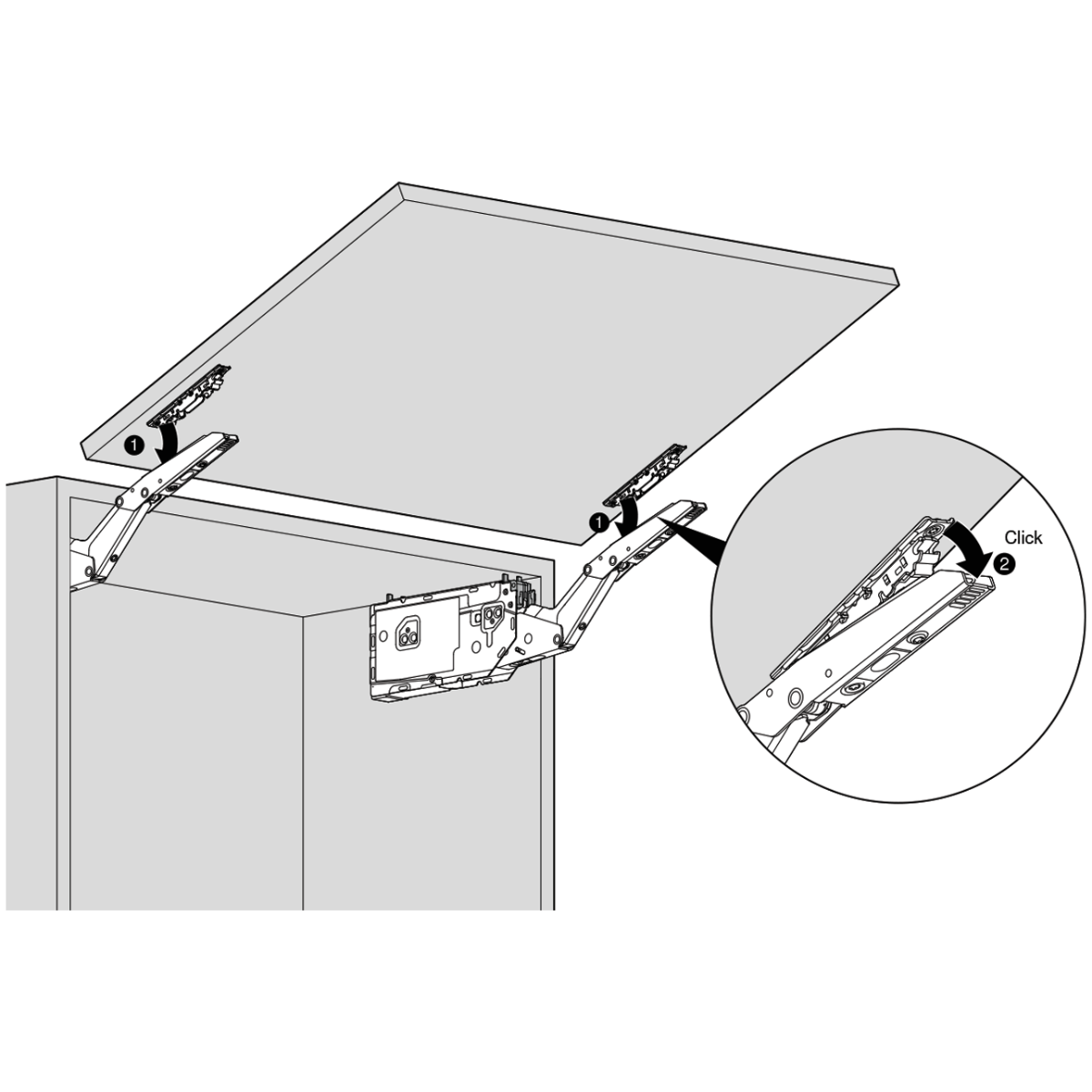 1
1
Click
2