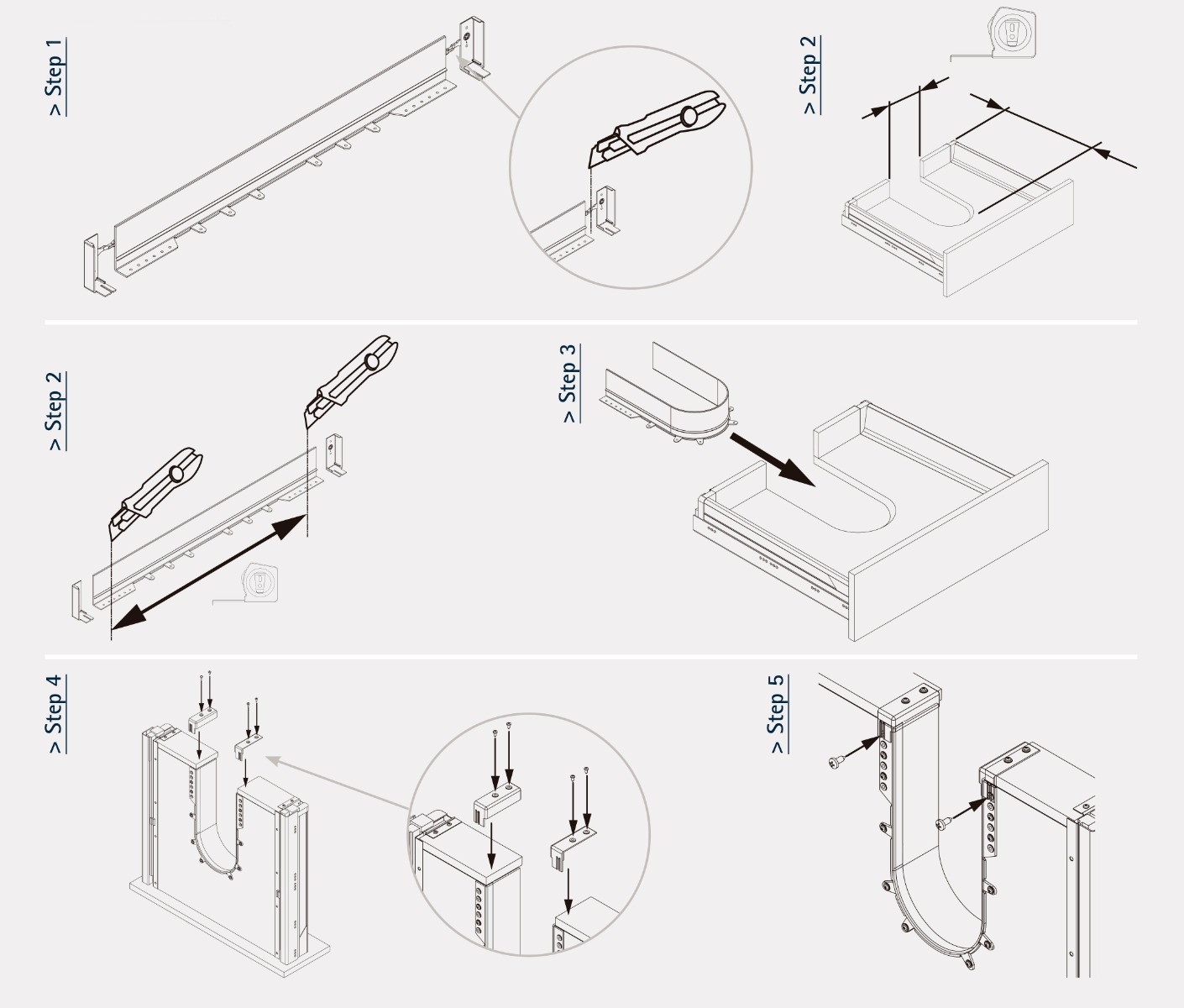 > Step 1

> Step 2

> Step 2

> Step 3

> Step 4

> Step 5