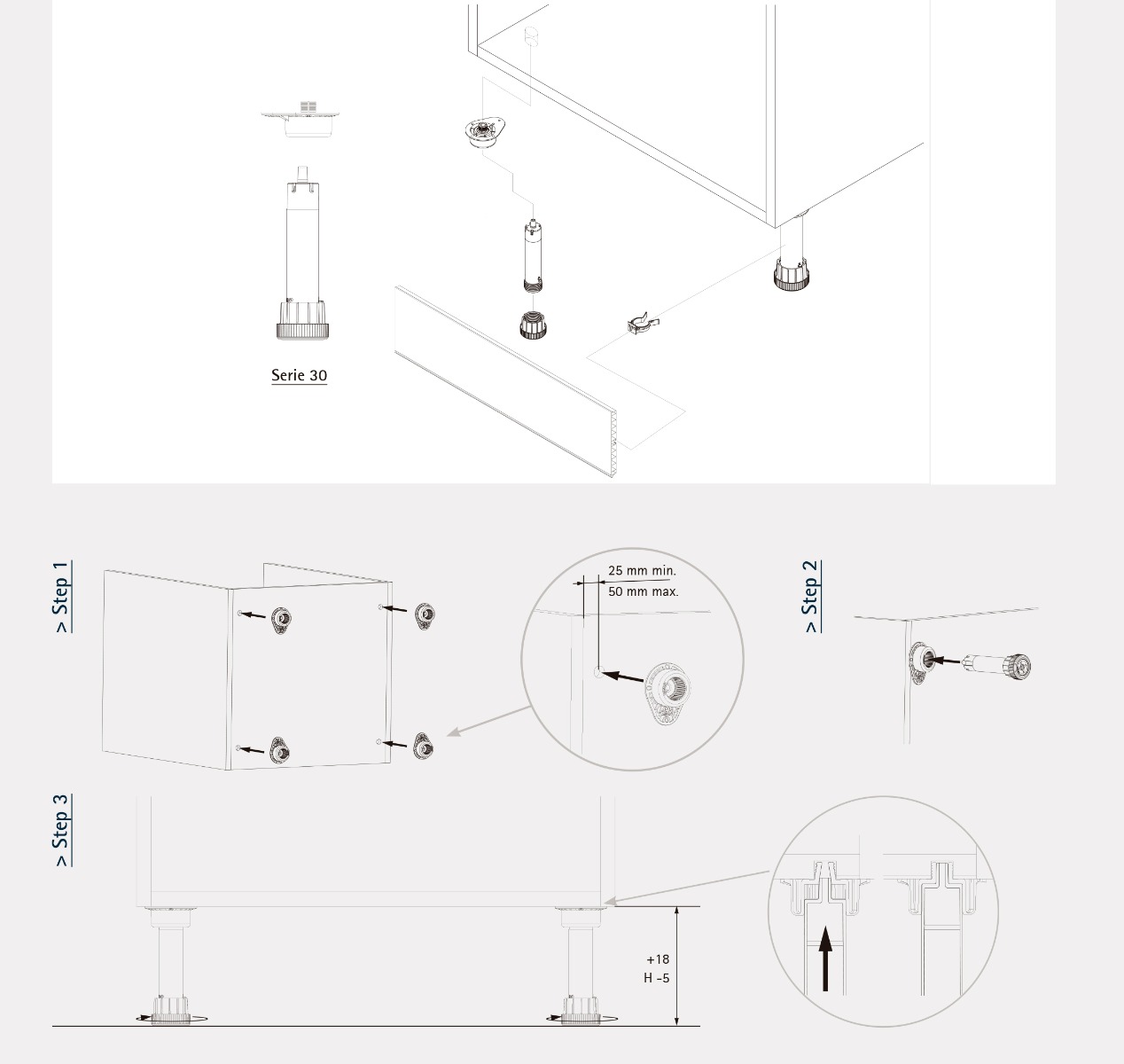 Serie 30

> Step 1

25 mm min.
50 mm max.

> Step 2

> Step 3

+18
H -5