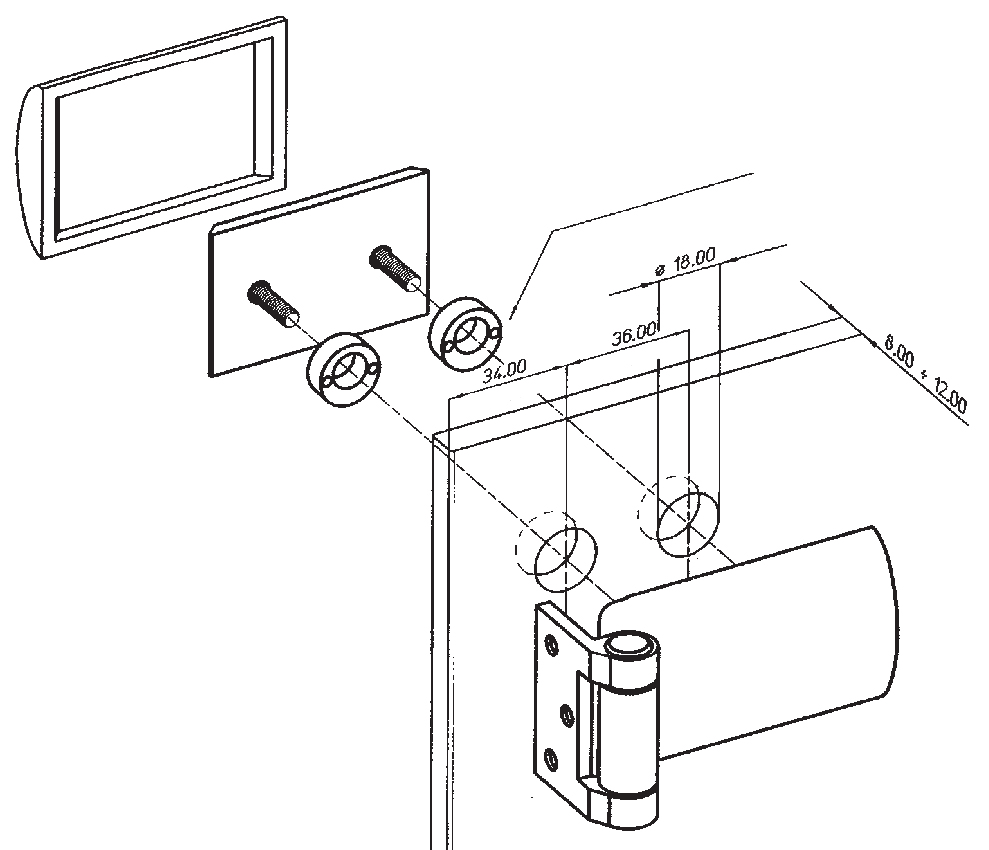 ø 18.00
36.00
34.00
8.00 ÷ 12.00