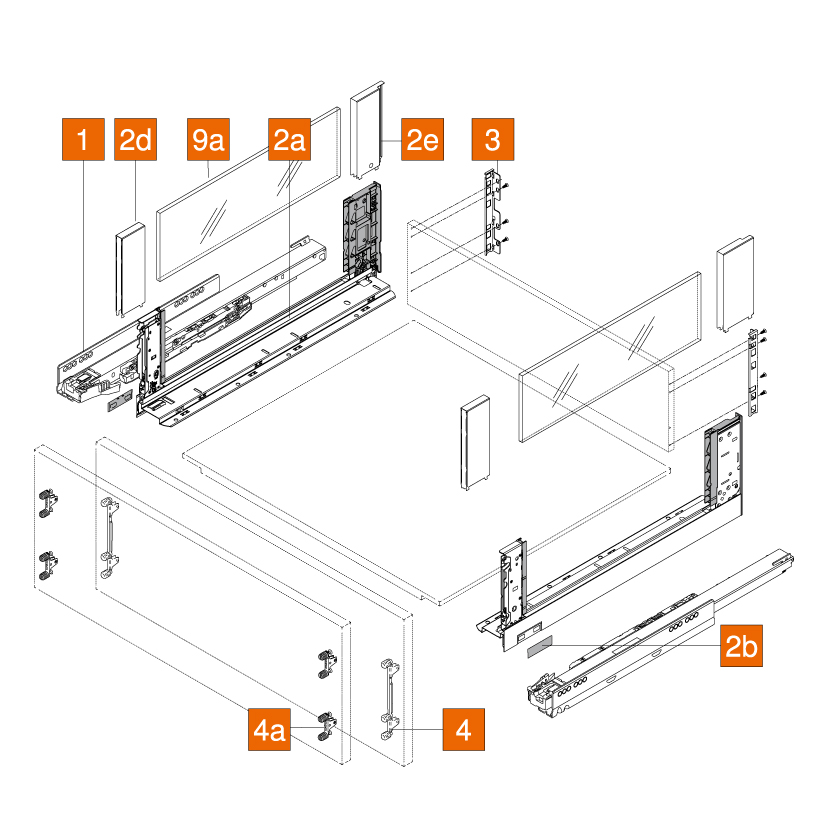 1
2d
9a
2a
2e
3
2b
4a
4