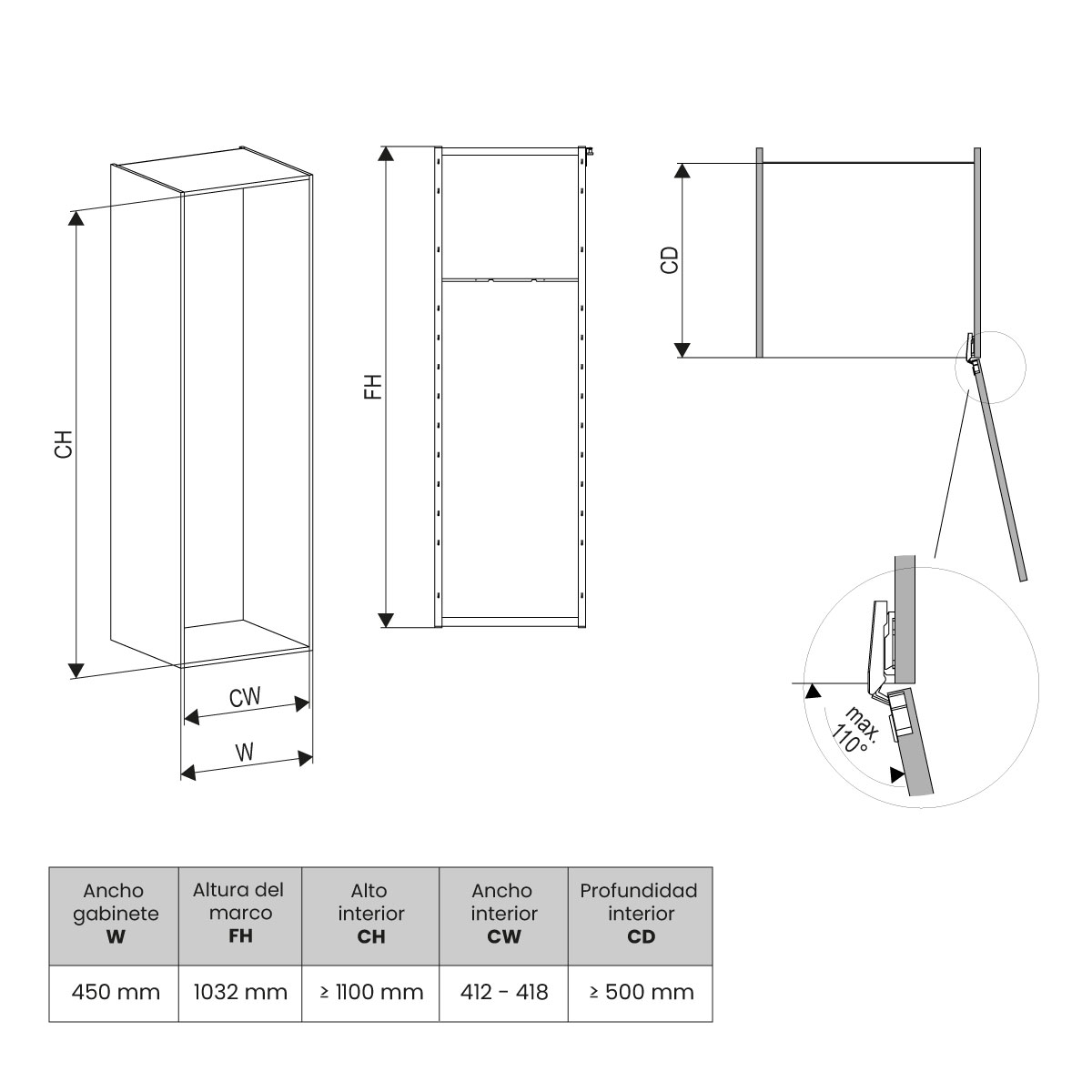 CH

CW

W

FH

CD

max. 110°

| Ancho gabinete **W** | Altura del marco **FH** | Alto interior **CH** | Ancho interior **CW** | Profundidad interior **CD** |
|---|---|---|---|---|
| 450 mm | 1032 mm | ≥ 1100 mm | 412 - 418 | ≥ 500 mm |