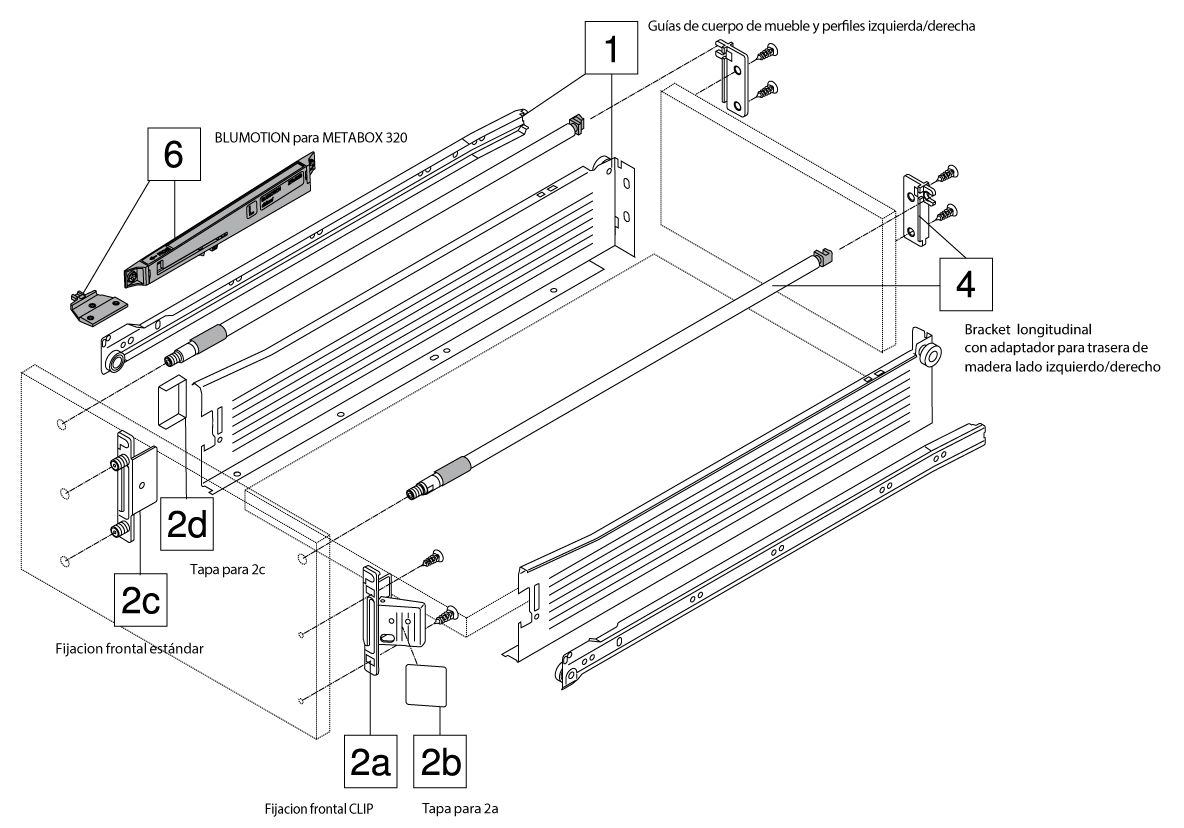 1
Guías de cuerpo de mueble y perfiles izquierda/derecha

6
BLUMOTION para METABOX 320

4
Bracket longitudinal con adaptador para trasera de madera lado izquierdo/derecho

2d
Tapa para 2c

2c
Fijacion frontal estándar

2a
2b
Fijacion frontal CLIP
Tapa para 2a