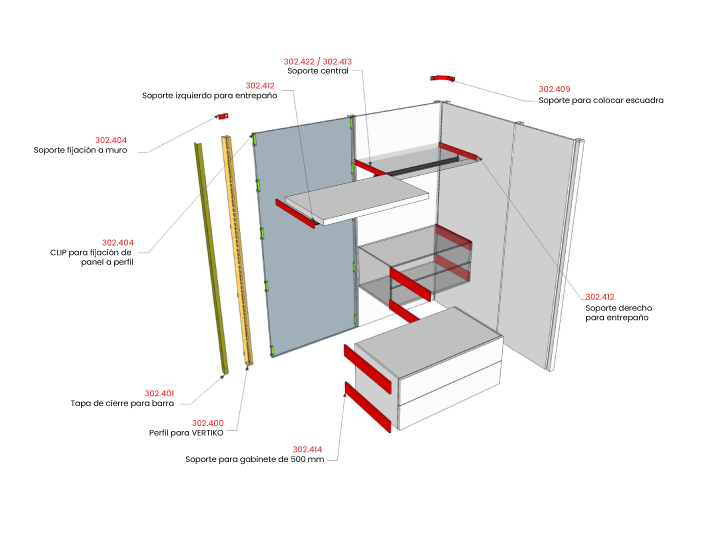 302.422 / 302.413
Soporte central

302.412
Soporte izquierdo para entrepaño

302.409
Soporte para colocar escuadra

302.404
Soporte fijación a muro

302.404
CLIP para fijación de panel a perfil

302.412
Soporte derecho para entrepaño

302.401
Tapa de cierre para barra

302.400
Perfil para VERTIKO

302.414
Soporte para gabinete de 500 mm