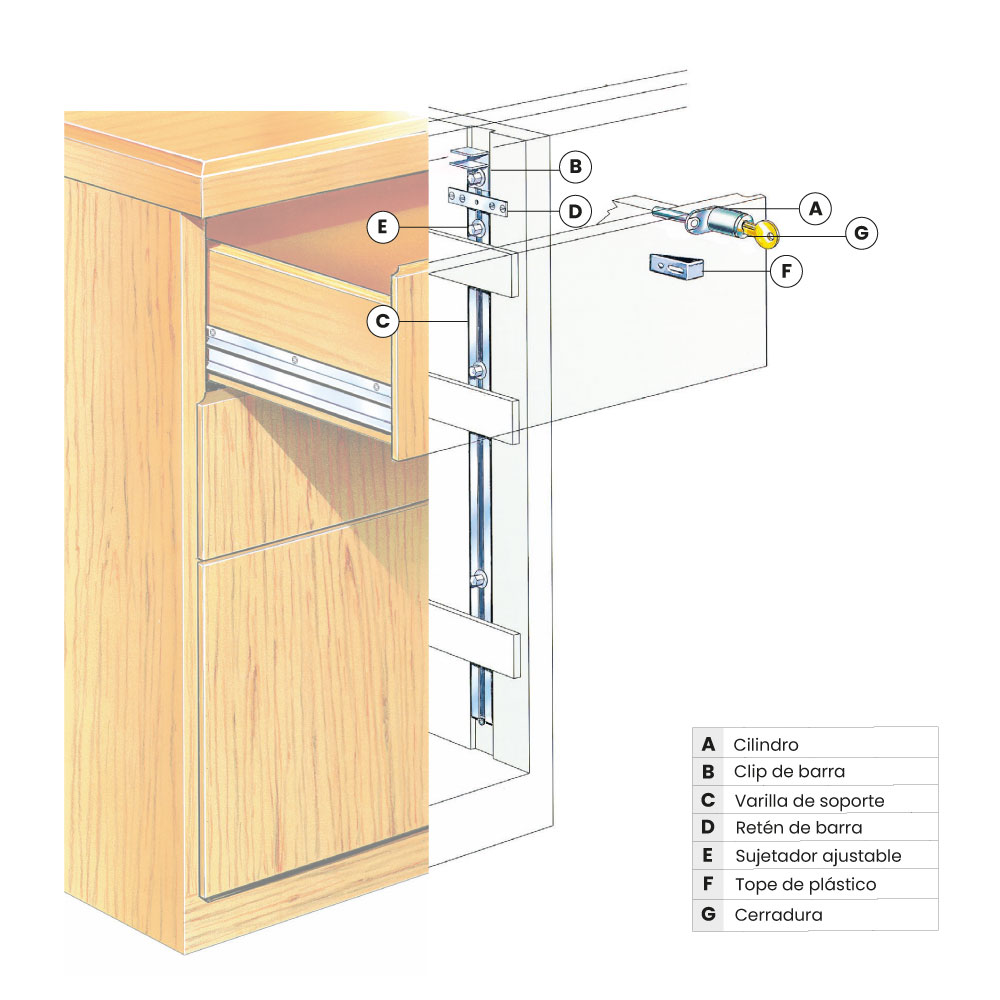 B
D
E
A
G
F
C

| A | Cilindro |
|---|---|
| B | Clip de barra |
| C | Varilla de soporte |
| D | Retén de barra |
| E | Sujetador ajustable |
| F | Tope de plástico |
| G | Cerradura |