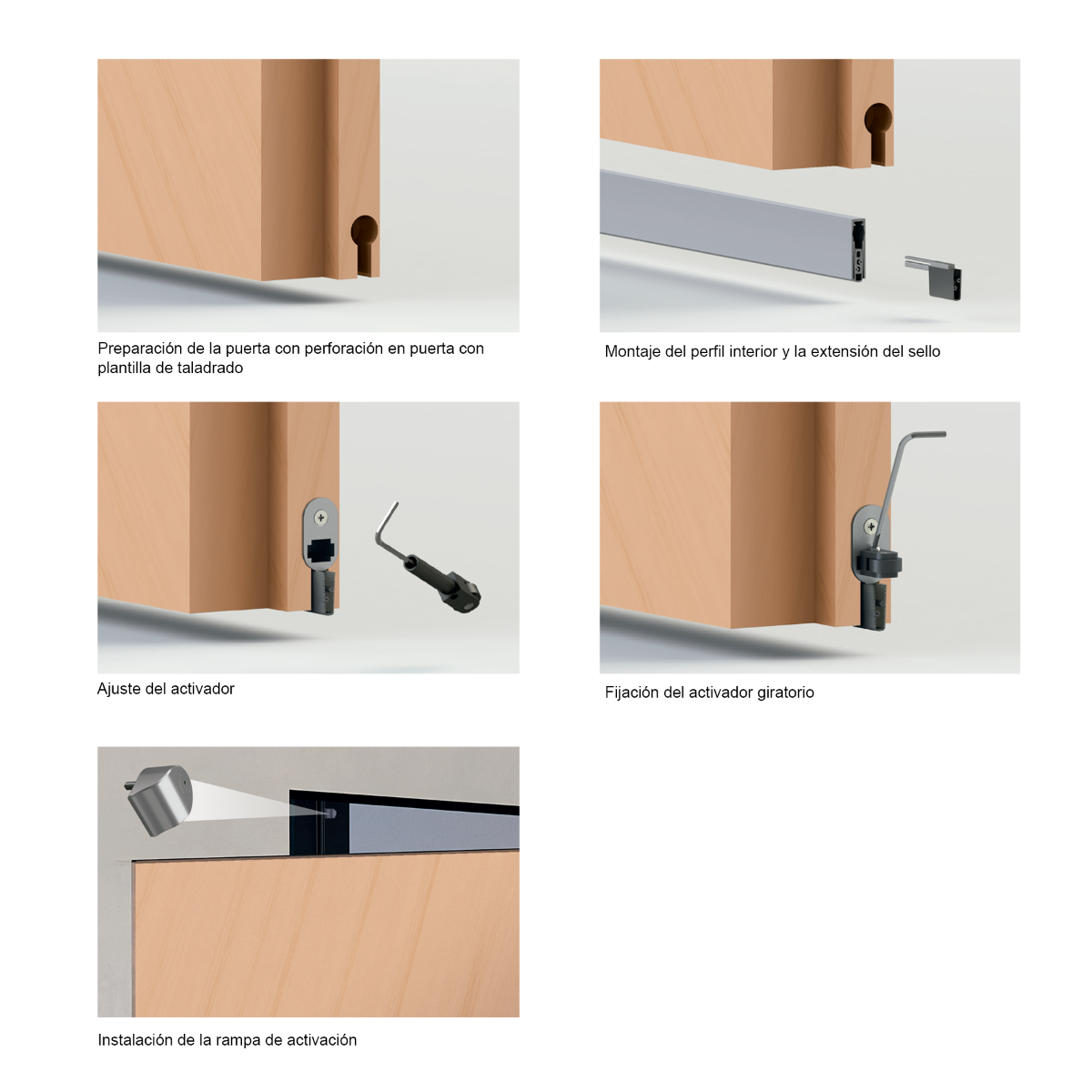 Preparación de la puerta con perforación en puerta con plantilla de taladrado

Montaje del perfil interior y la extensión del sello

Ajuste del activador

Fijación del activador giratorio

Instalación de la rampa de activación