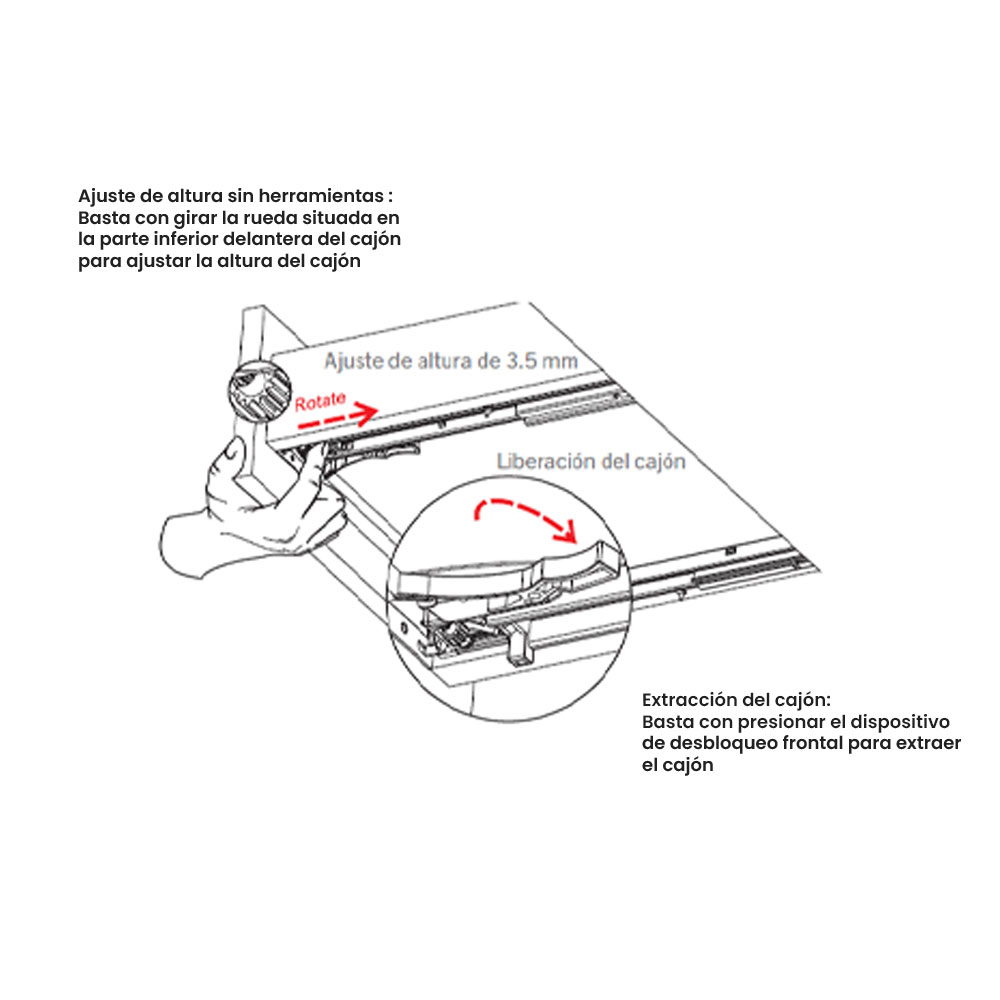 Ajuste de altura sin herramientas : Basta con girar la rueda situada en la parte inferior delantera del cajón para ajustar la altura del cajón

Ajuste de altura de 3.5 mm

Rotate

Liberación del cajón

Extracción del cajón: Basta con presionar el dispositivo de desbloqueo frontal para extraer el cajón