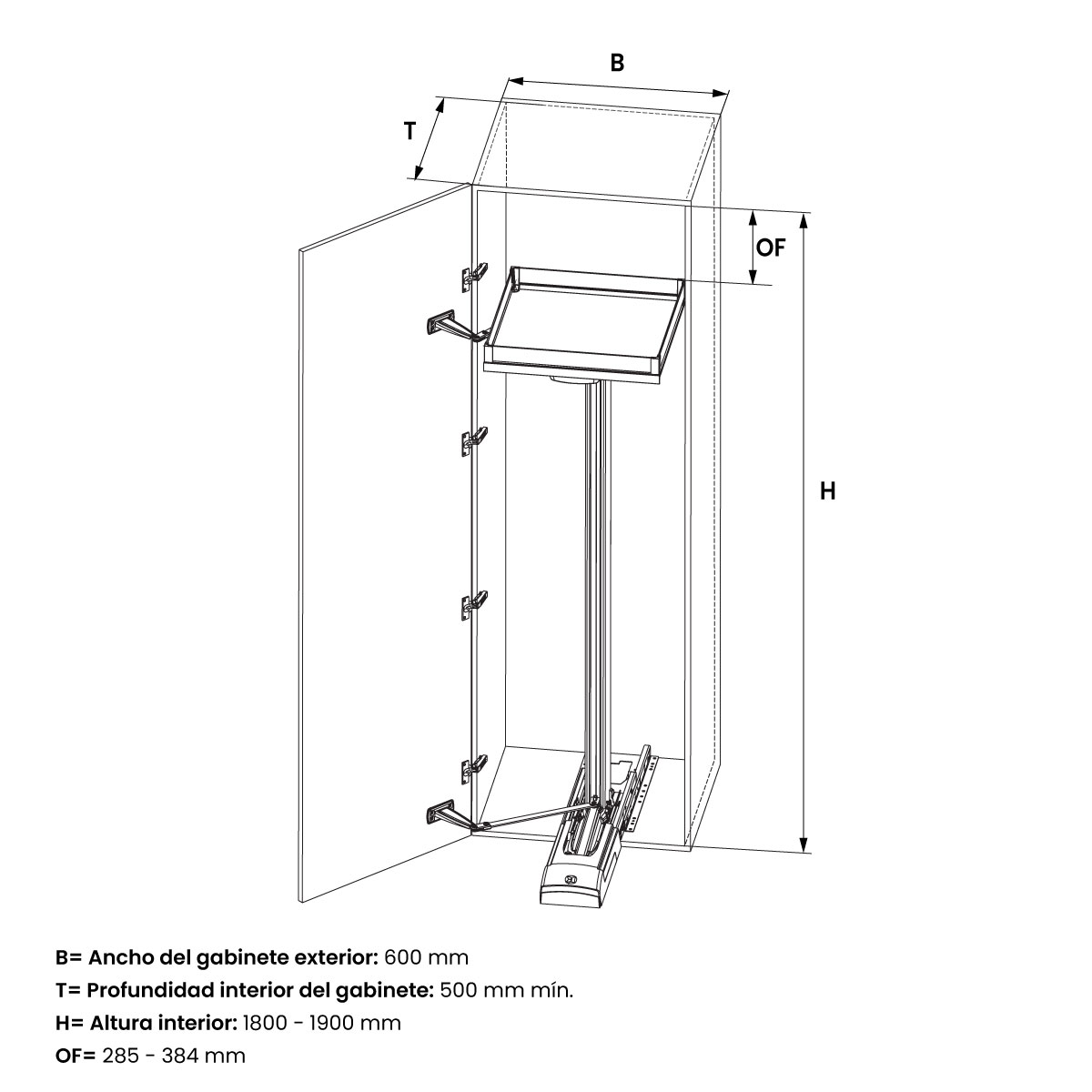 B

T

OF

H

B= Ancho del gabinete exterior: 600 mm
T= Profundidad interior del gabinete: 500 mm mín.
H= Altura interior: 1800 - 1900 mm
OF= 285 - 384 mm