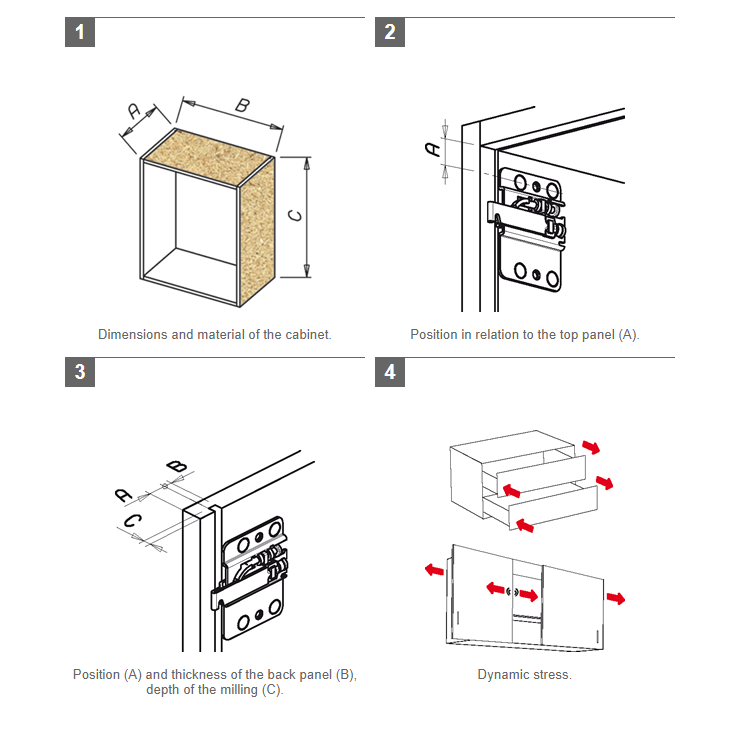 1

A B C

Dimensions and material of the cabinet.

2

A

Position in relation to the top panel (A).

3

A B C

Position (A) and thickness of the back panel (B), depth of the milling (C).

4

Dynamic stress.