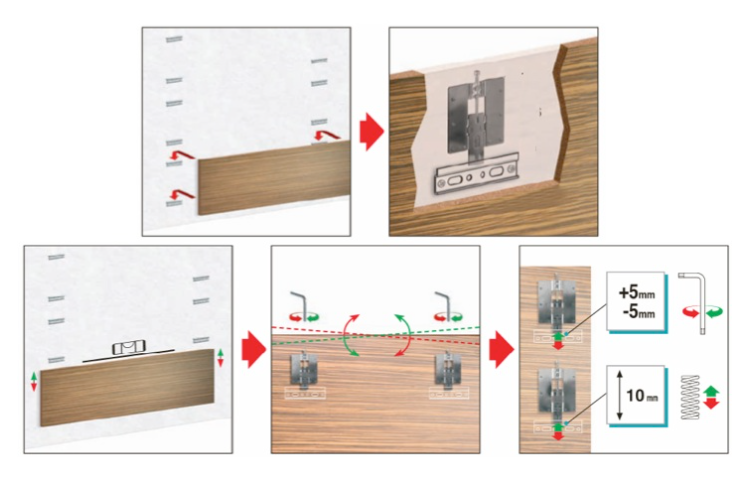 +5mm
-5mm

10mm