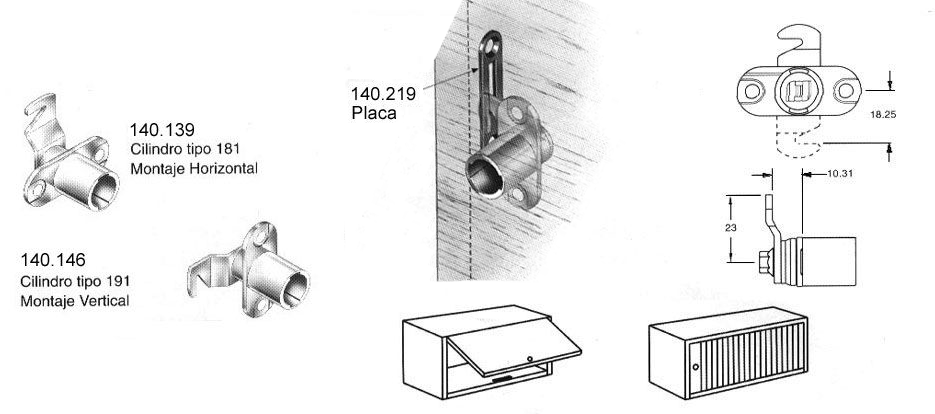 140.139
Cilindro tipo 181
Montaje Horizontal

140.146
Cilindro tipo 191
Montaje Vertical

140.219
Placa

18.25

10.31

23