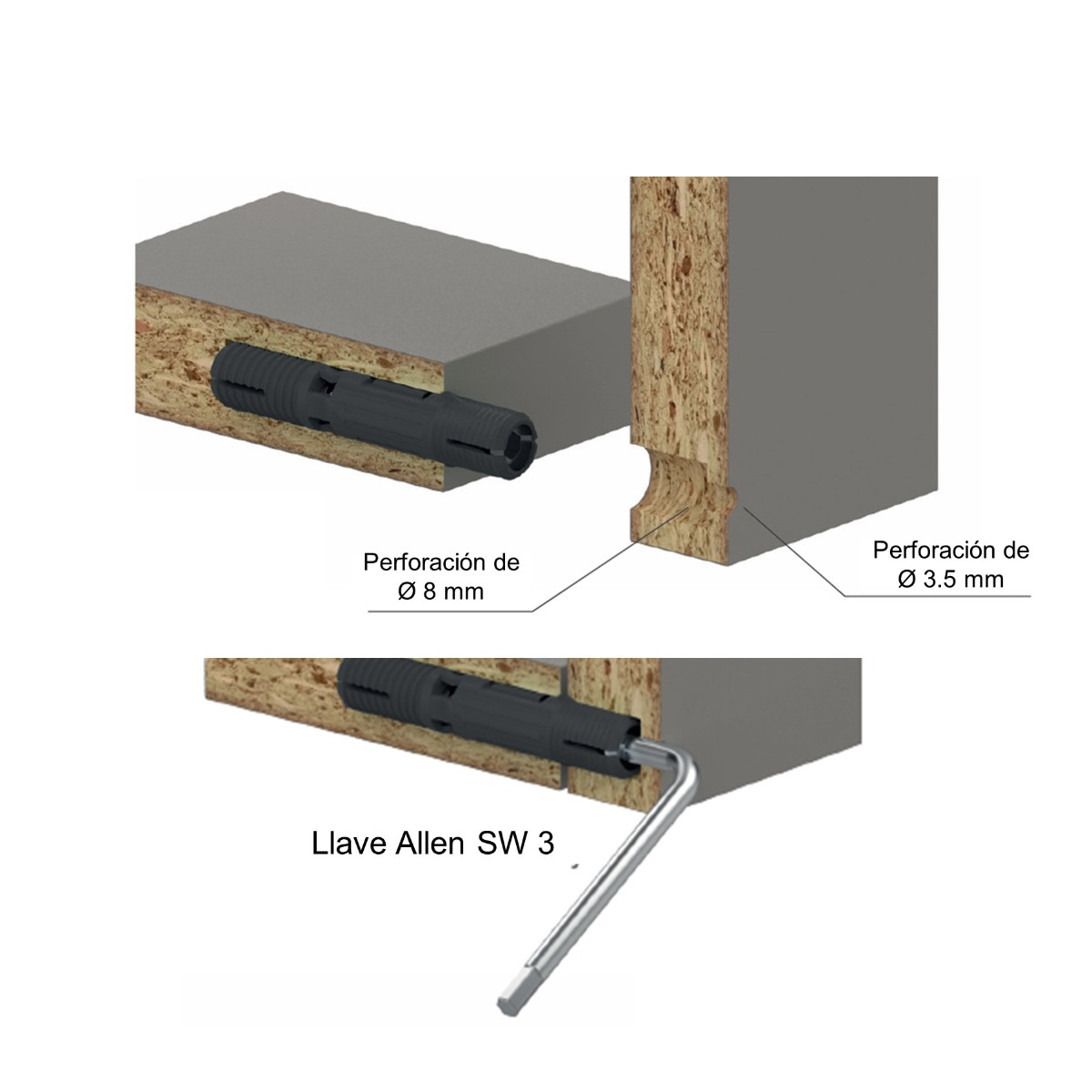 Perforación de
Ø 8 mm

Perforación de
Ø 3.5 mm

Llave Allen SW 3