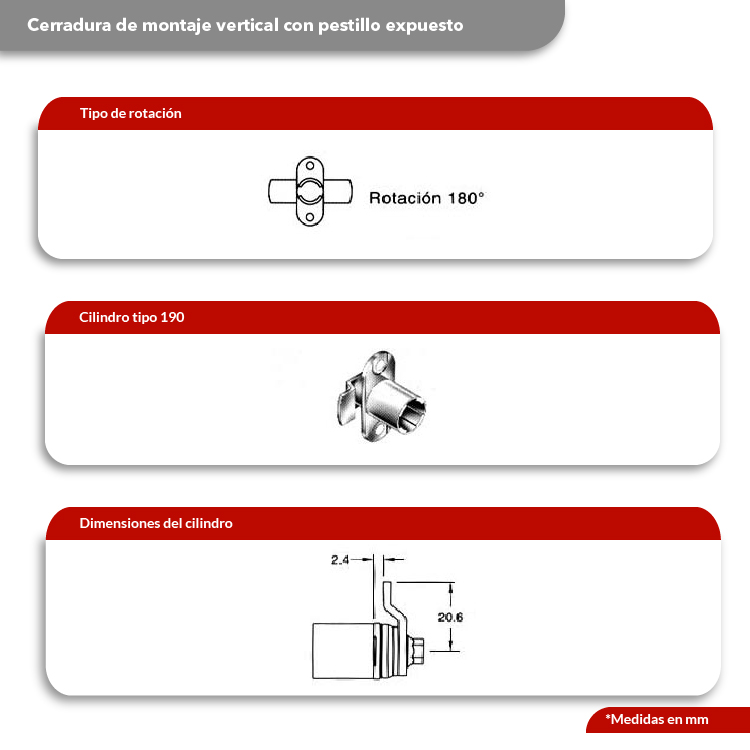 Cerradura de montaje vertical con pestillo expuesto

Tipo de rotación

Rotación 180°

Cilindro tipo 190

Dimensiones del cilindro

2.4

20.6

*Medidas en mm