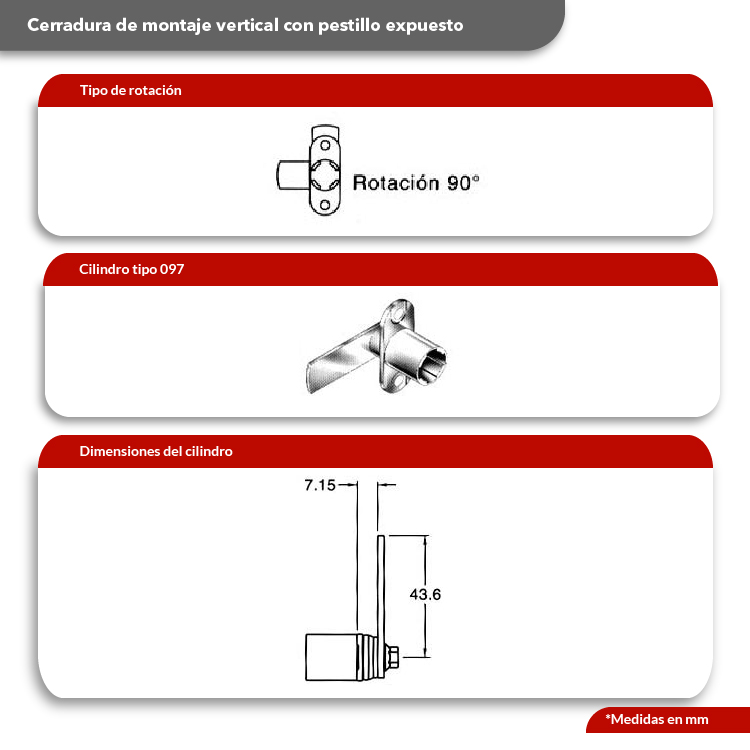 Cerradura de montaje vertical con pestillo expuesto

Tipo de rotación

Rotación 90°

Cilindro tipo 097

Dimensiones del cilindro

7.15

43.6

*Medidas en mm