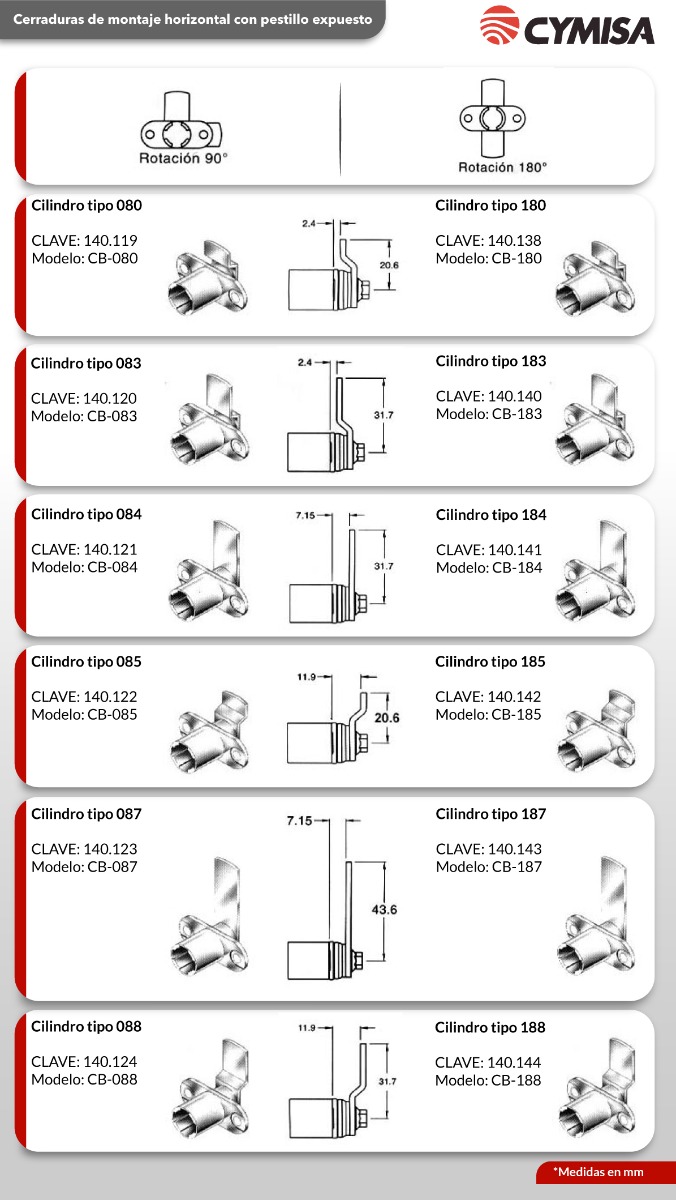 Cerraduras de montaje horizontal con pestillo expuesto

CYMISA

Rotación 90°

Rotación 180°

Cilindro tipo 080

CLAVE: 140.119
Modelo: CB-080

2.4

20.6

Cilindro tipo 180

CLAVE: 140.138
Modelo: CB-180

Cilindro tipo 083

CLAVE: 140.120
Modelo: CB-083

2.4

31.7

Cilindro tipo 183

CLAVE: 140.140
Modelo: CB-183

Cilindro tipo 084

CLAVE: 140.121
Modelo: CB-084

7.15

31.7

Cilindro tipo 184

CLAVE: 140.141
Modelo: CB-184

Cilindro tipo 085

CLAVE: 140.122
Modelo: CB-085

11.9

20.6

Cilindro tipo 185

CLAVE: 140.142
Modelo: CB-185

Cilindro tipo 087

CLAVE: 140.123
Modelo: CB-087

7.15

43.6

Cilindro tipo 187

CLAVE: 140.143
Modelo: CB-187

Cilindro tipo 088

CLAVE: 140.124
Modelo: CB-088

11.9

31.7

Cilindro tipo 188

CLAVE: 140.144
Modelo: CB-188

*Medidas en mm