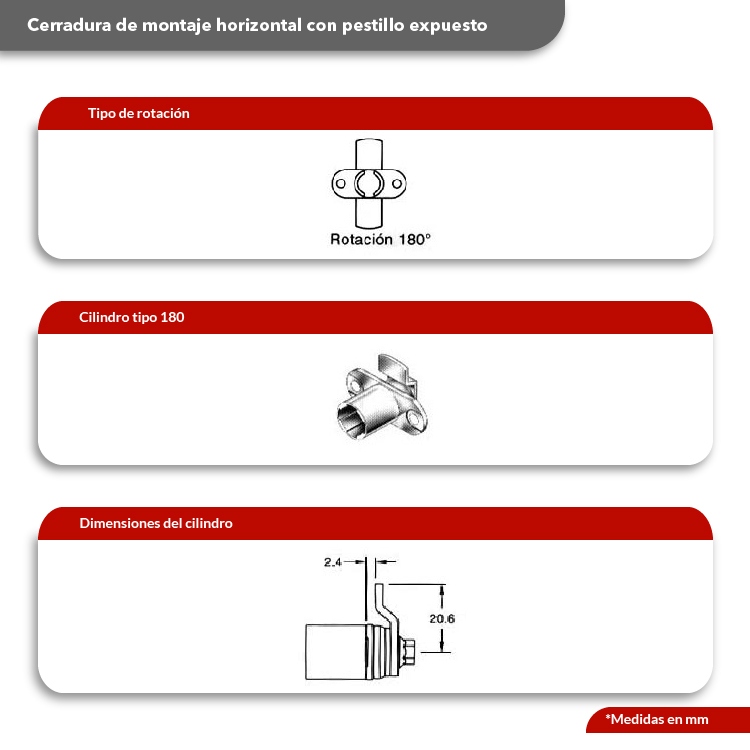 Cerradura de montaje horizontal con pestillo expuesto

Tipo de rotación

Rotación 180°

Cilindro tipo 180

Dimensiones del cilindro

2.4

20.6

*Medidas en mm