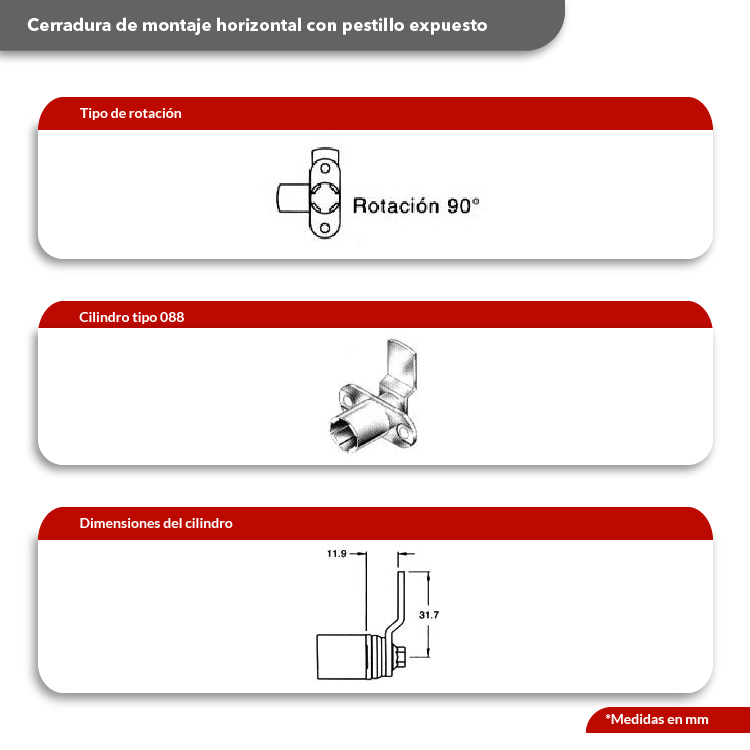 Cerradura de montaje horizontal con pestillo expuesto

Tipo de rotación

Rotación 90°

Cilindro tipo 088

Dimensiones del cilindro

11.9

31.7

*Medidas en mm