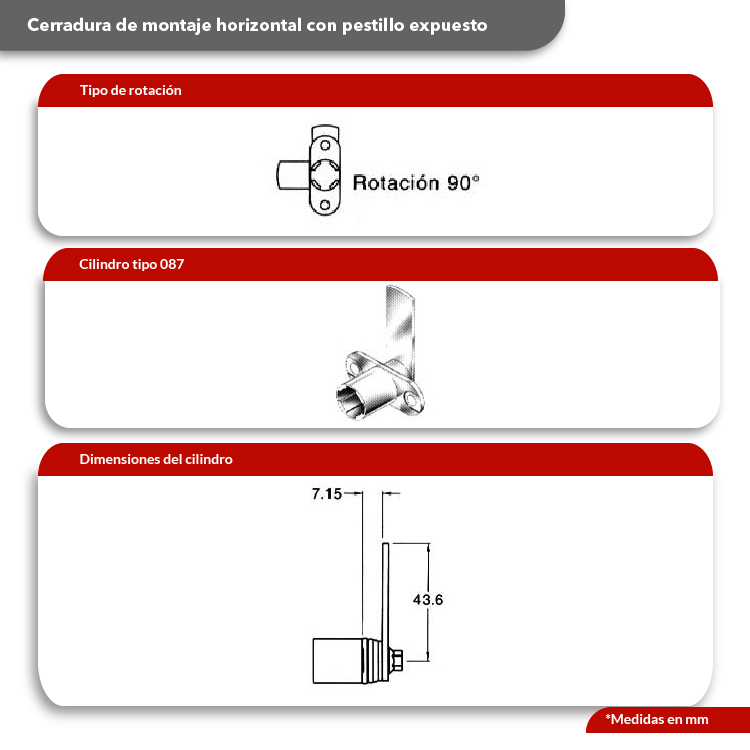 Cerradura de montaje horizontal con pestillo expuesto

Tipo de rotación

Rotación 90°

Cilindro tipo 087

Dimensiones del cilindro

7.15

43.6

*Medidas en mm