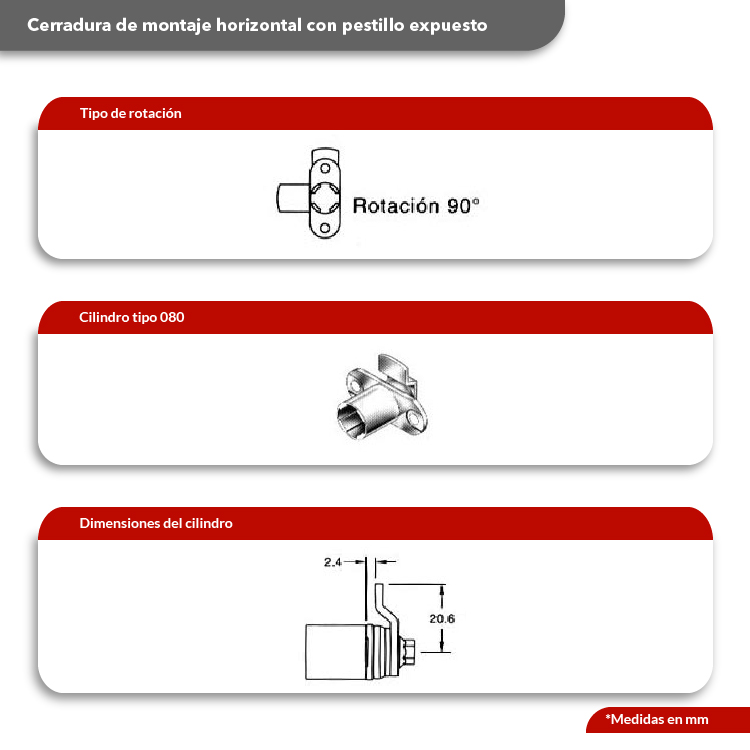 Cerradura de montaje horizontal con pestillo expuesto

Tipo de rotación

Rotación 90°

Cilindro tipo 080

Dimensiones del cilindro

2.4

20.6

*Medidas en mm